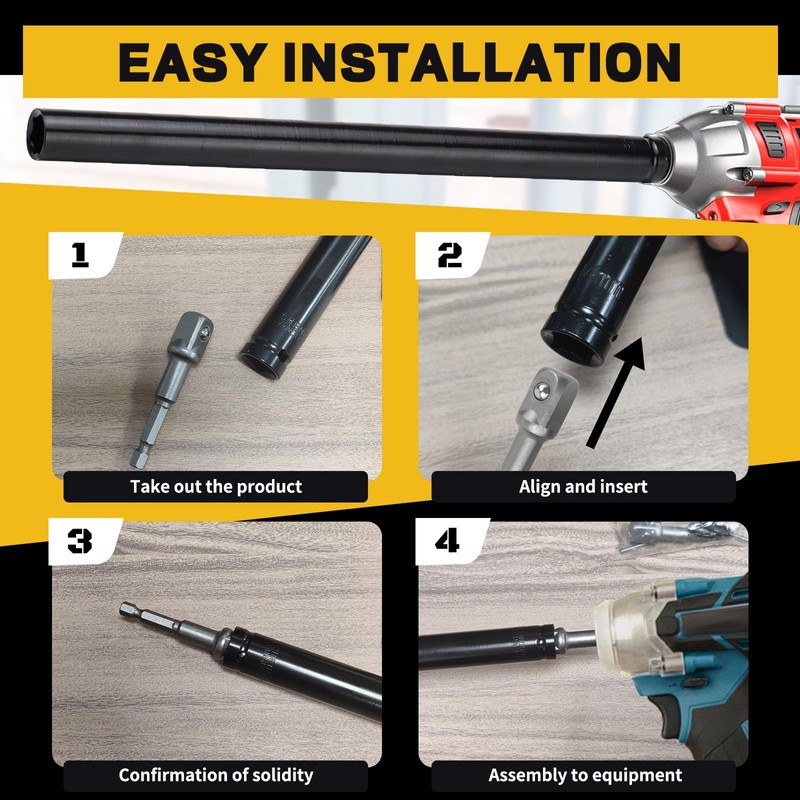 EASY INSTALLATION

1

Take out the product

2

Align and insert

3

Confirmation of solidity

4

Assembly to equipment