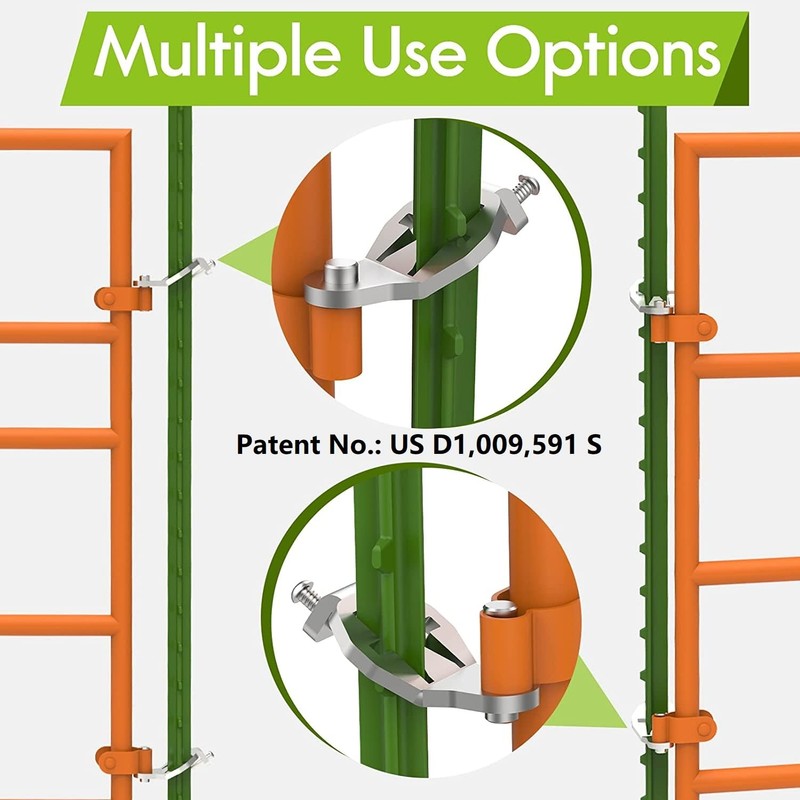 Multiple Use Options

Patent No.: US D1,009,591 S