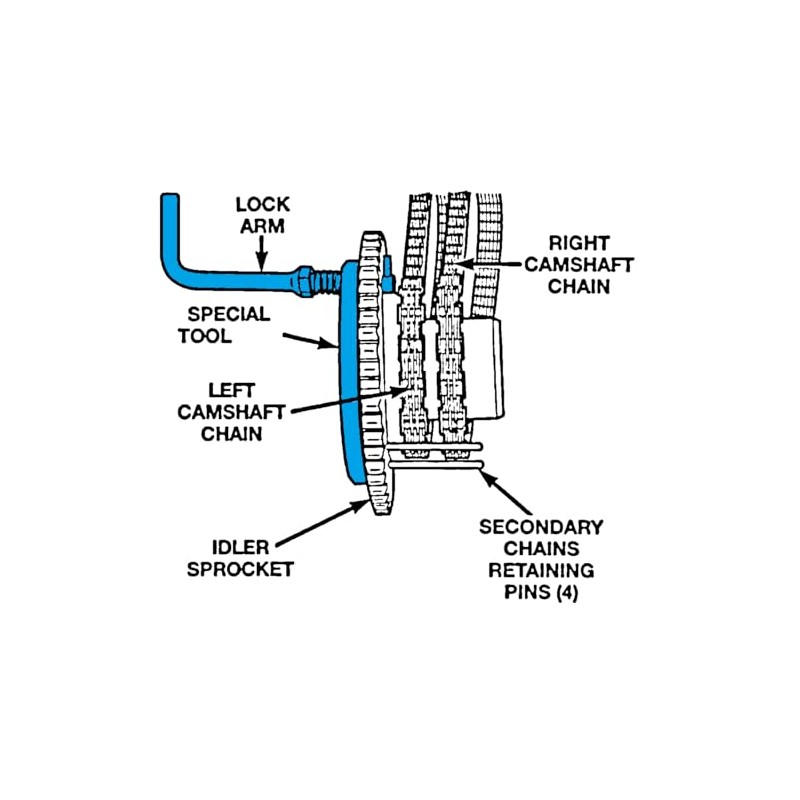 LOCK ARM

RIGHT CAMSHAFT CHAIN

SPECIAL TOOL

LEFT CAMSHAFT CHAIN

IDLER SPROCKET

SECONDARY CHAINS RETAINING PINS (4)