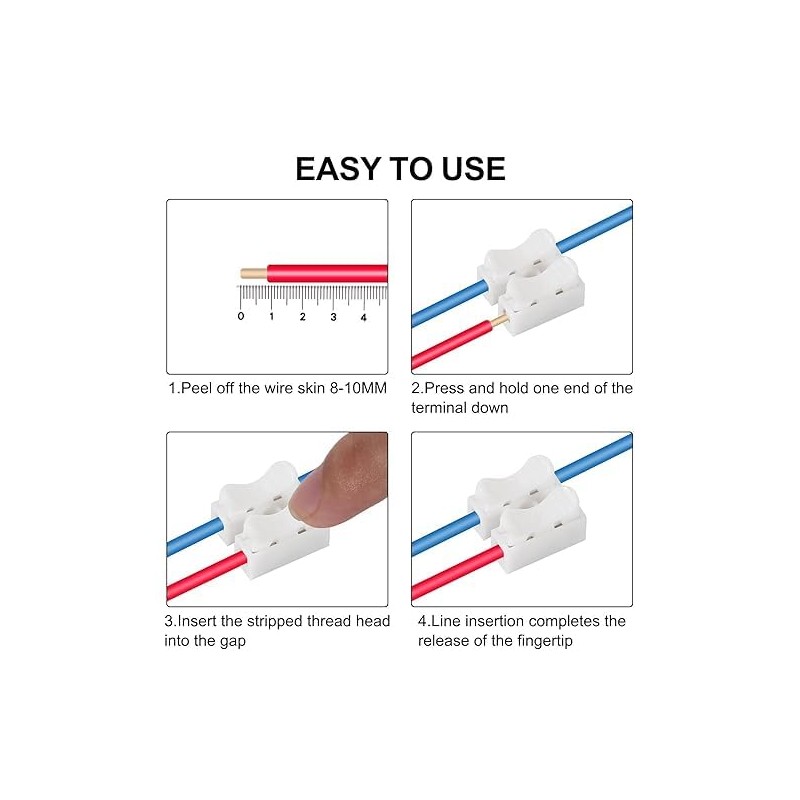 EASY TO USE

0 1 2 3 4

1.Peel off the wire skin 8-10MM

2.Press and hold one end of the terminal down

3.Insert the stripped thread head into the gap

4.Line insertion completes the release of the fingertip