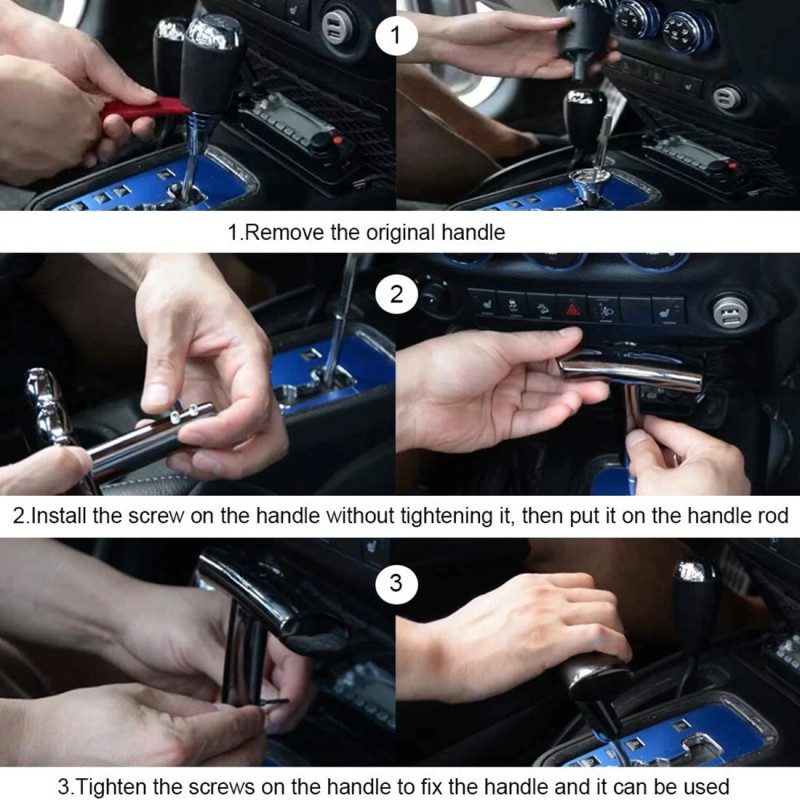 1

1.Remove the original handle

2

2.Install the screw on the handle without tightening it, then put it on the handle rod

3

3.Tighten the screws on the handle to fix the handle and it can be used