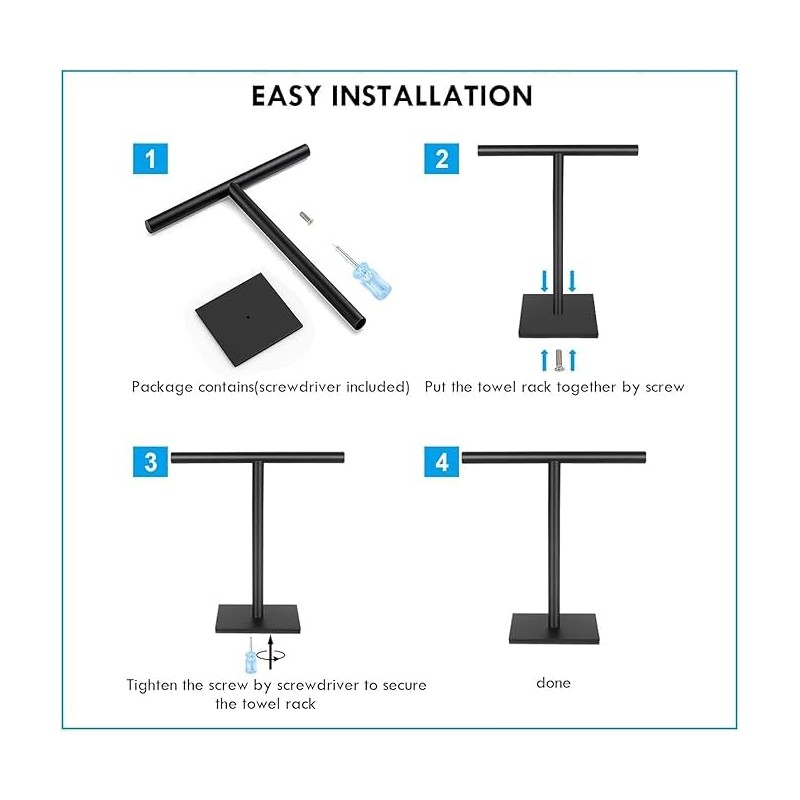 EASY INSTALLATION

1

Package contains(screwdriver included)

2

Put the towel rack together by screw

3

Tighten the screw by screwdriver to secure the towel rack

4

done