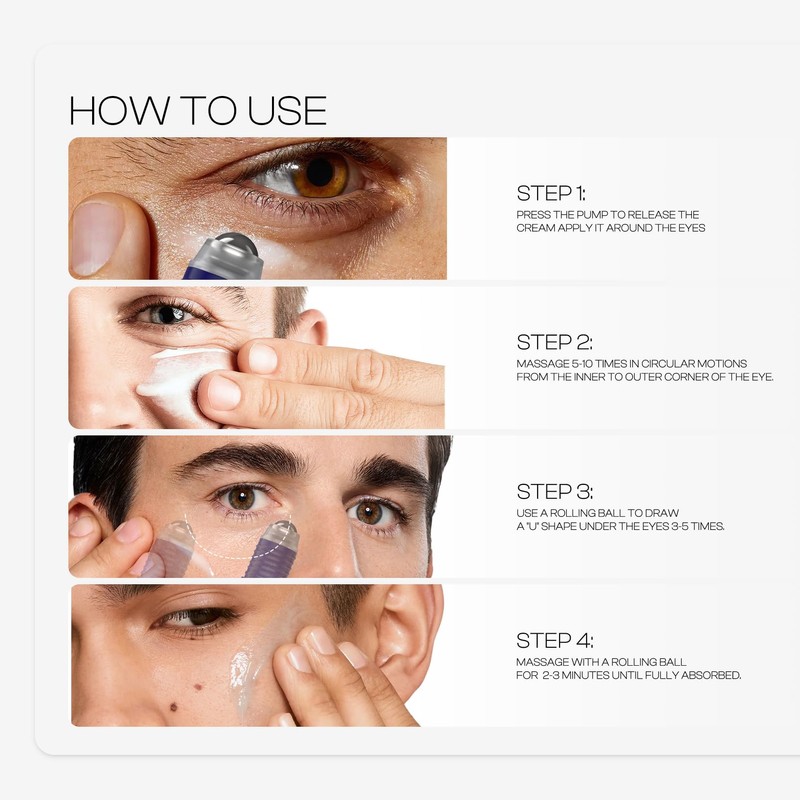 HOW TO USE

STEP 1:
PRESS THE PUMP TO RELEASE THE CREAM APPLY IT AROUND THE EYES

STEP 2:
MASSAGE 5-10 TIMES IN CIRCULAR MOTIONS FROM THE INNER TO OUTER CORNER OF THE EYE.

STEP 3:
USE A ROLLING BALL TO DRAW A "U" SHAPE UNDER THE EYES 3-5 TIMES.

STEP 4:
MASSAGE WITH A ROLLING BALL FOR 2-3 MINUTES UNTIL FULLY ABSORBED.