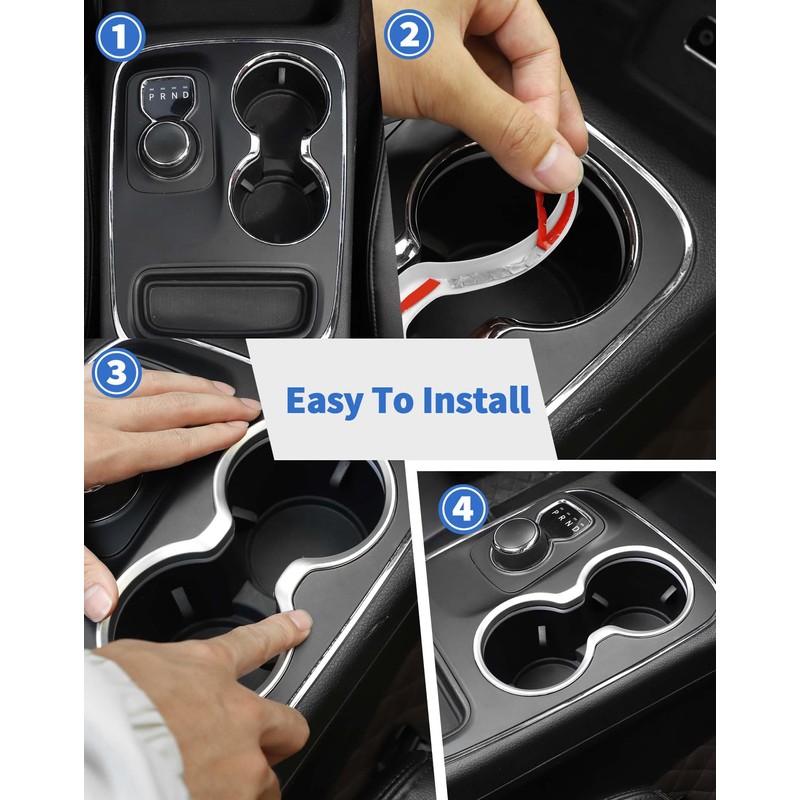 1

P R N D

2

3

Easy To Install

4

P R N D