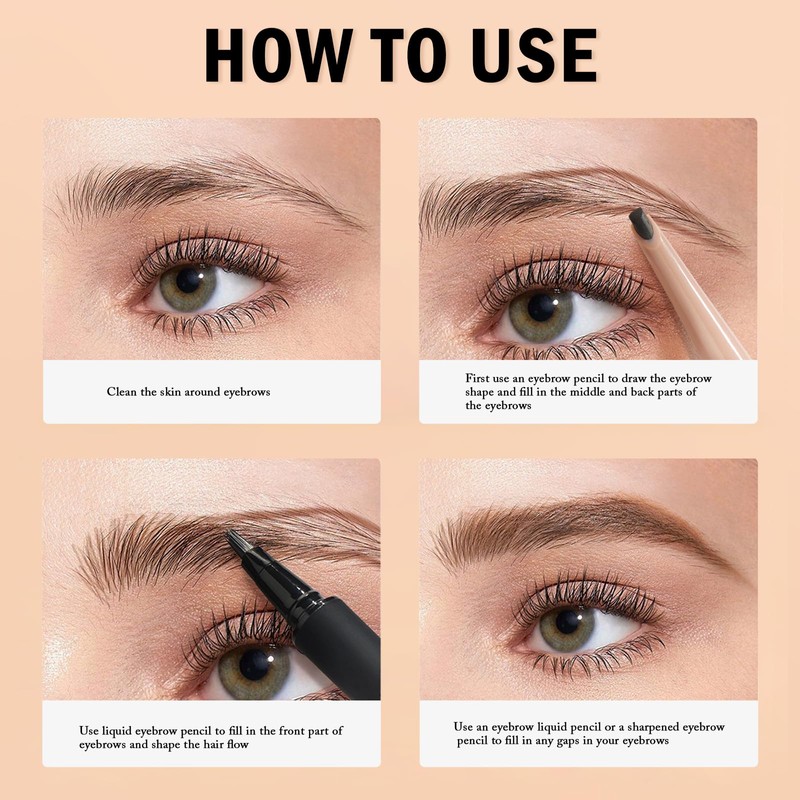 HOW TO USE

Clean the skin around eyebrows

First use an eyebrow pencil to draw the eyebrow shape and fill in the middle and back parts of the eyebrows

Use liquid eyebrow pencil to fill in the front part of eyebrows and shape the hair flow

Use an eyebrow liquid pencil or a sharpened eyebrow pencil to fill in any gaps in your eyebrows