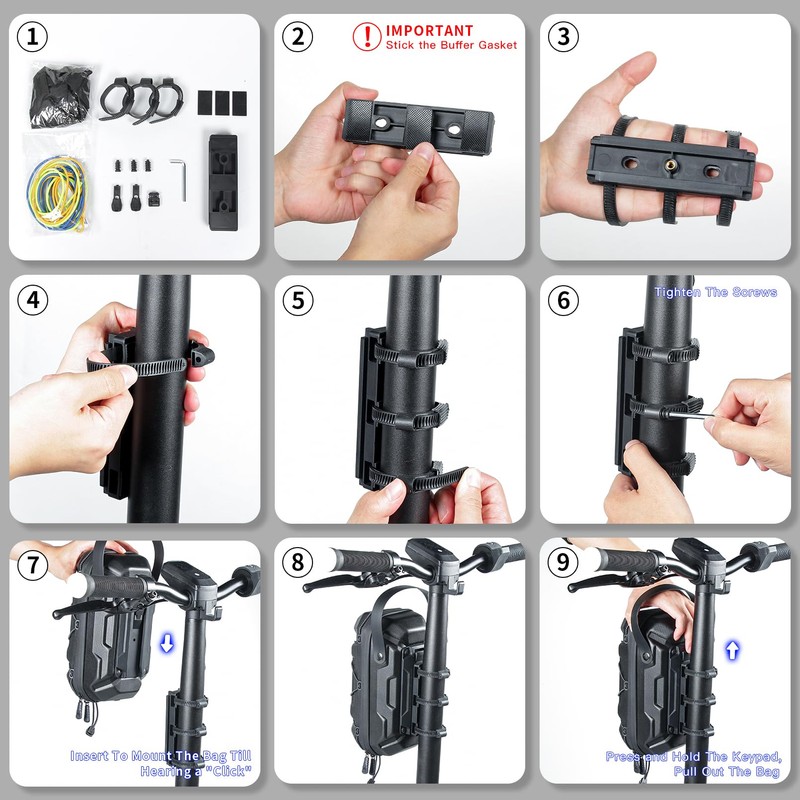 1

2 ! IMPORTANT
Stick the Buffer Gasket

3

4

5

6 Tighten The Screws

7 Insert To Mount The Bag Till Hearing a "Click"

8

9 Press and Hold The Keypad, Pull Out The Bag