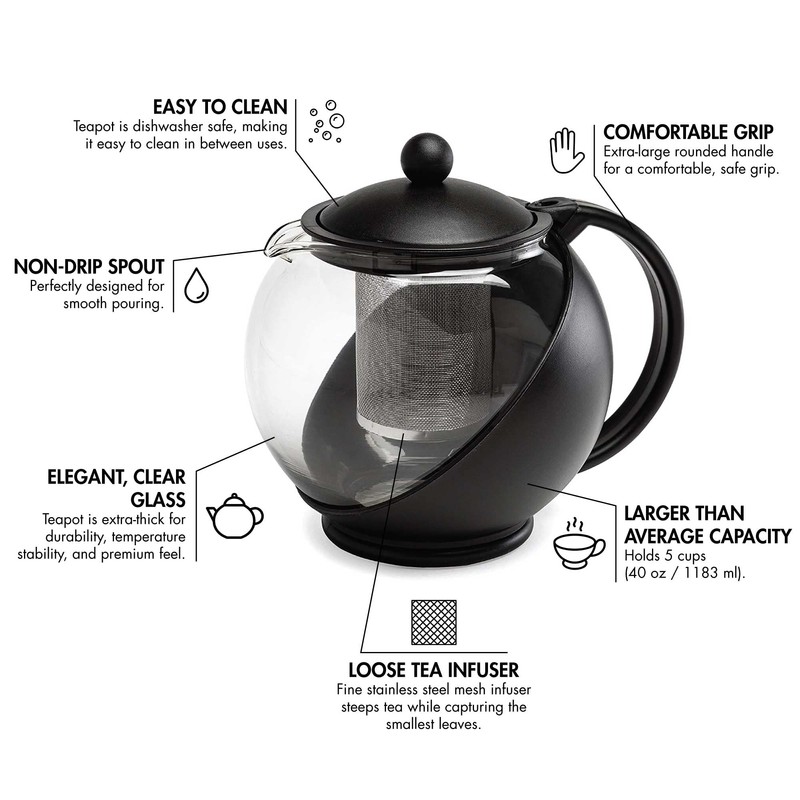 EASY TO CLEAN
Teapot is dishwasher safe, making it easy to clean in between uses.

COMFORTABLE GRIP
Extra-large rounded handle for a comfortable, safe grip.

NON-DRIP SPOUT
Perfectly designed for smooth pouring.

ELEGANT, CLEAR GLASS
Teapot is extra-thick for durability, temperature stability, and premium feel.

LARGER THAN AVERAGE CAPACITY
Holds 5 cups (40 oz / 1183 ml).

LOOSE TEA INFUSER
Fine stainless steel mesh infuser steeps tea while capturing the smallest leaves.