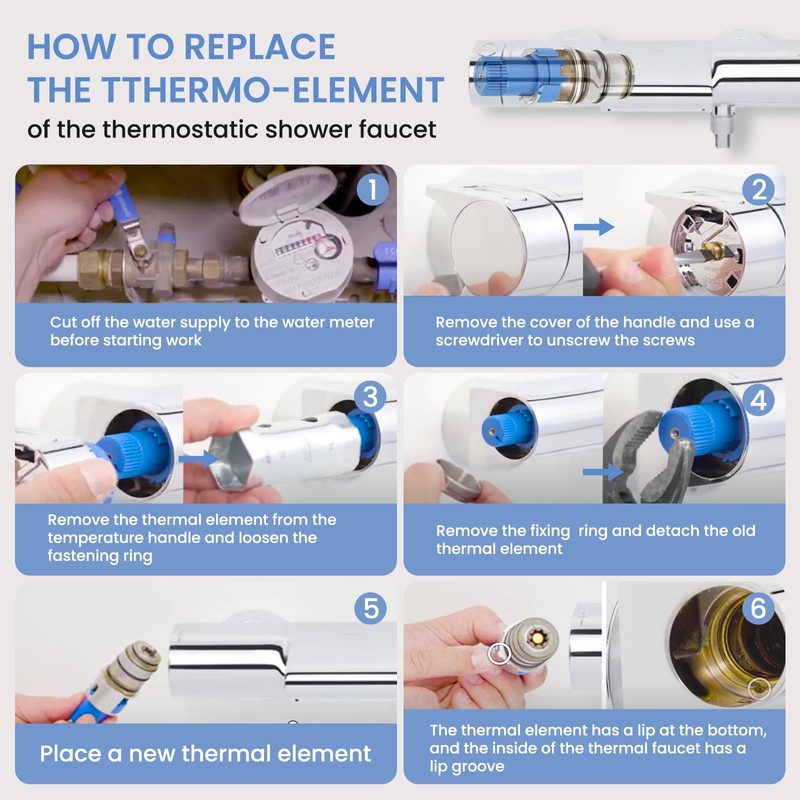 HOW TO REPLACE
THE TTHERMO-ELEMENT
of the thermostatic shower faucet

1

Cut off the water supply to the water meter before starting work

2

Remove the cover of the handle and use a screwdriver to unscrew the screws

3

Remove the thermal element from the temperature handle and loosen the fastening ring

4

Remove the fixing ring and detach the old thermal element

5

Place a new thermal element

6

The thermal element has a lip at the bottom, and the inside of the thermal faucet has a lip groove