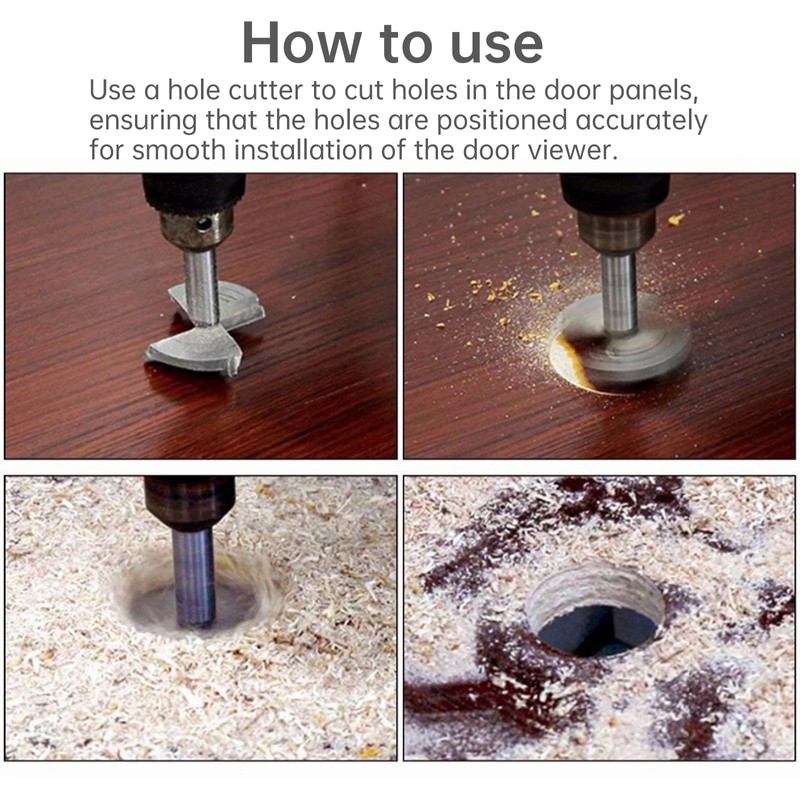 How to use

Use a hole cutter to cut holes in the door panels, ensuring that the holes are positioned accurately for smooth installation of the door viewer.