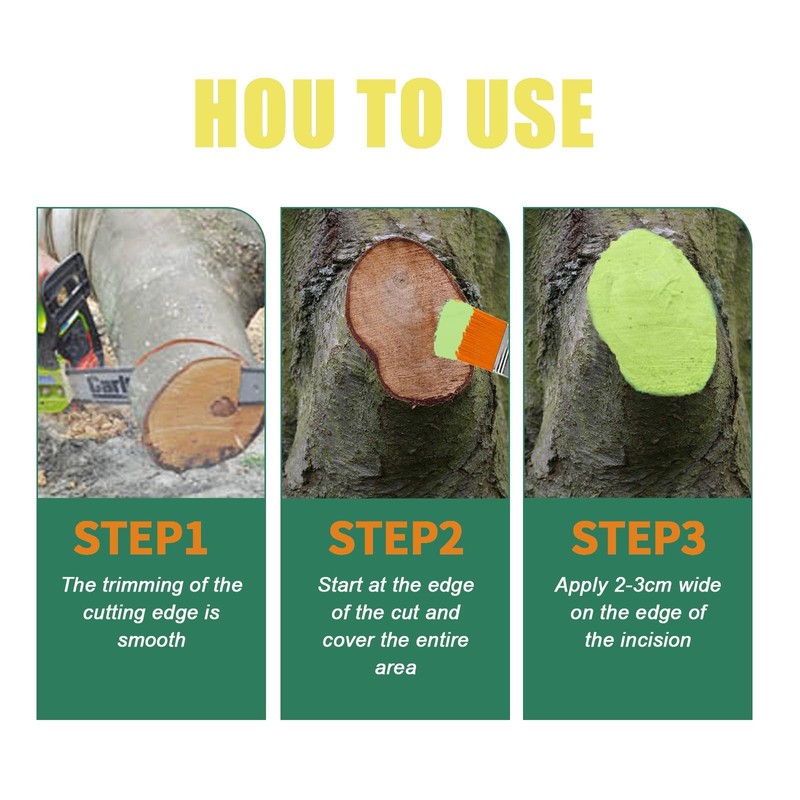 HOU TO USE

Carl

STEP1

The trimming of the cutting edge is smooth

STEP2

Start at the edge of the cut and cover the entire area

STEP3

Apply 2-3cm wide on the edge of the incision