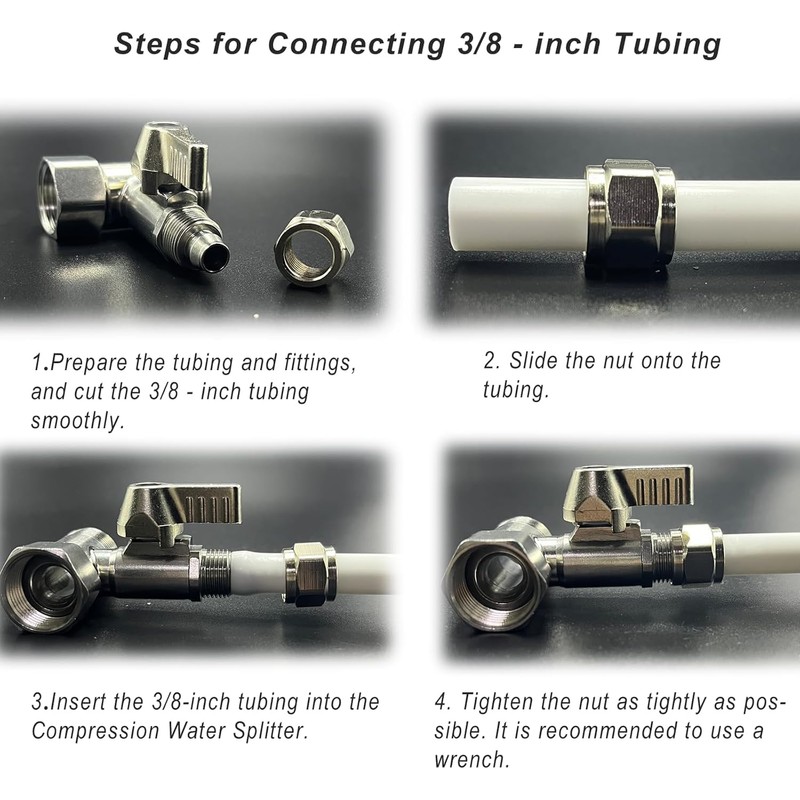 Steps for Connecting 3/8 - inch Tubing

1.Prepare the tubing and fittings, and cut the 3/8 - inch tubing smoothly.

2. Slide the nut onto the tubing.

3.Insert the 3/8-inch tubing into the Compression Water Splitter.

4. Tighten the nut as tightly as possible. It is recommended to use a wrench.