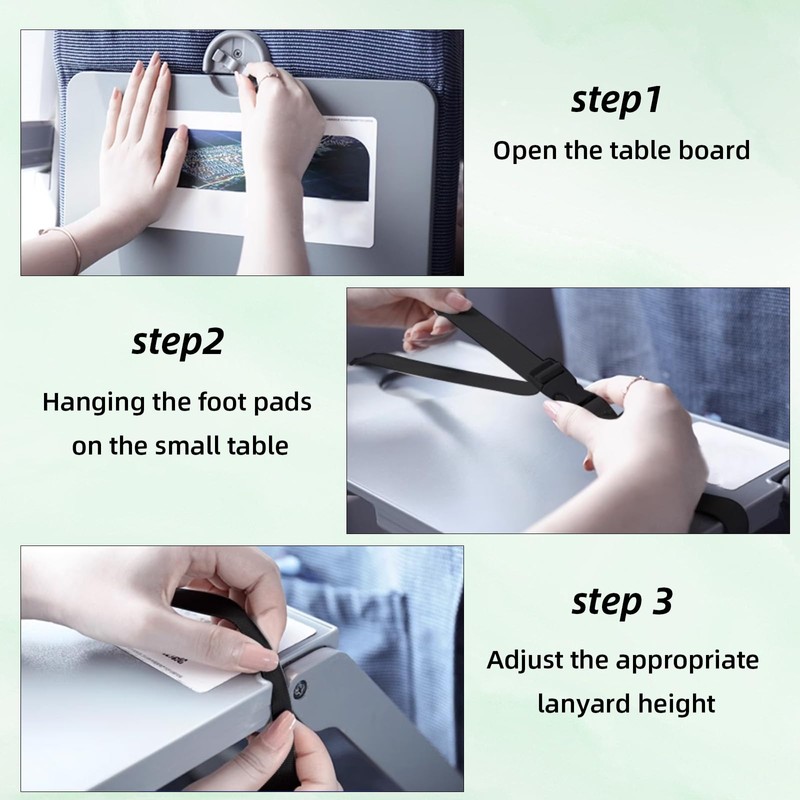 step1

Open the table board

step2

Hanging the foot pads on the small table

step 3

Adjust the appropriate lanyard height