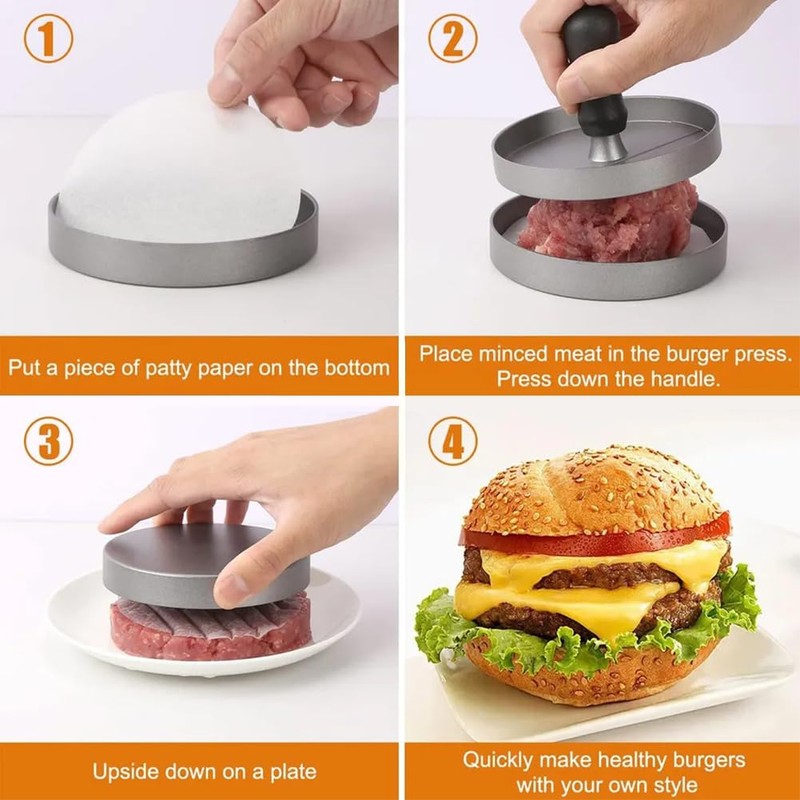 1

Put a piece of patty paper on the bottom

2

Place minced meat in the burger press. Press down the handle.

3

Upside down on a plate

4

Quickly make healthy burgers with your own style