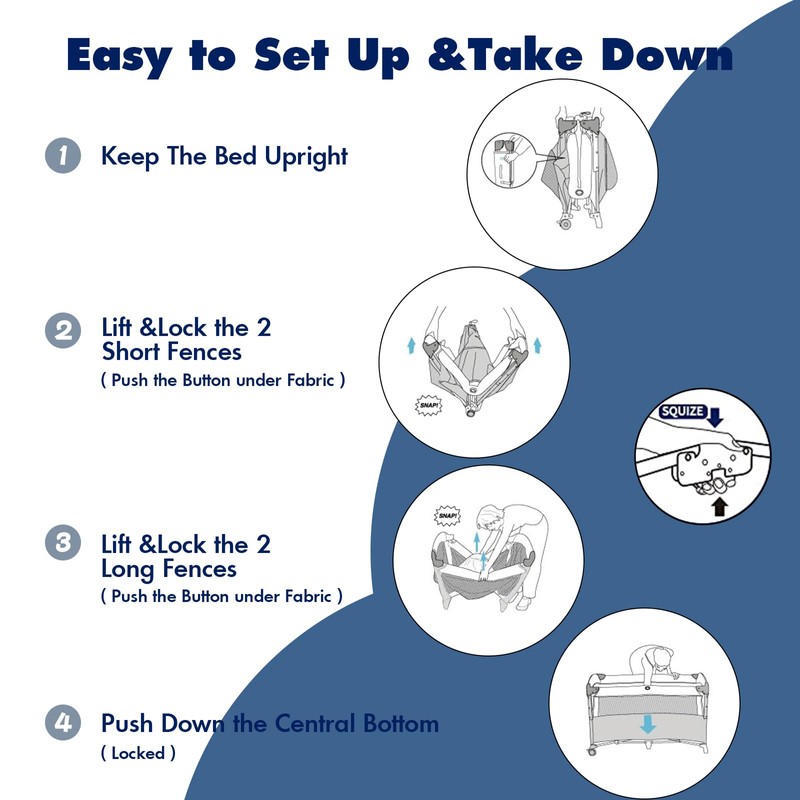 Easy to Set Up &Take Down

1 Keep The Bed Upright

2 Lift &Lock the 2 Short Fences
( Push the Button under Fabric )

SNAP!

SQUIZE

3 Lift &Lock the 2 Long Fences
( Push the Button under Fabric )

SNAP!

4 Push Down the Central Bottom
( Locked )