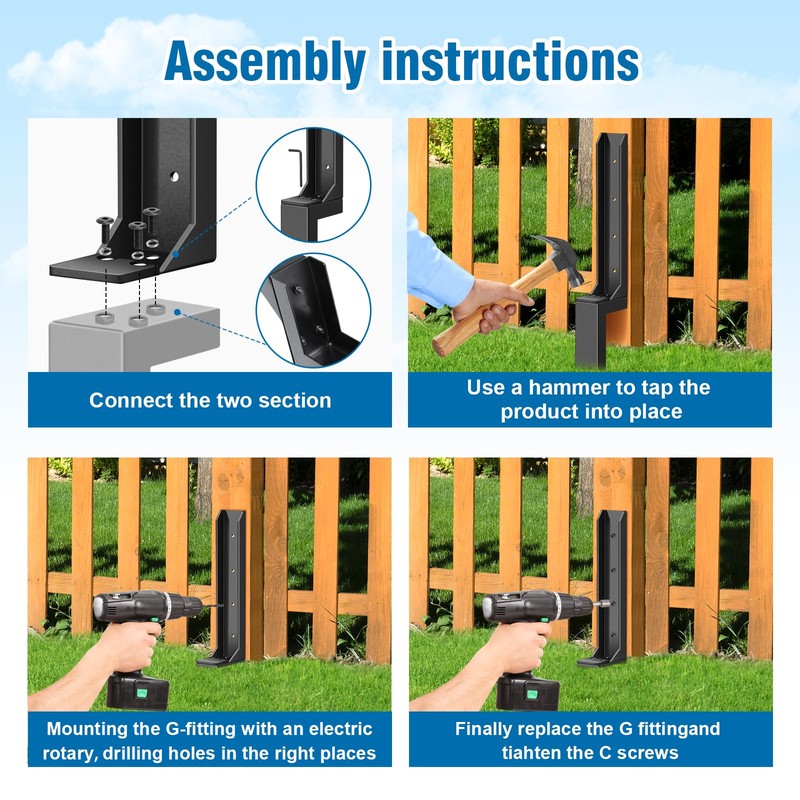 Assembly instructions

Connect the two section

Use a hammer to tap the product into place

Mounting the G-fitting with an electric rotary, drilling holes in the right places

Finally replace the G fittingand tiahten the C screws