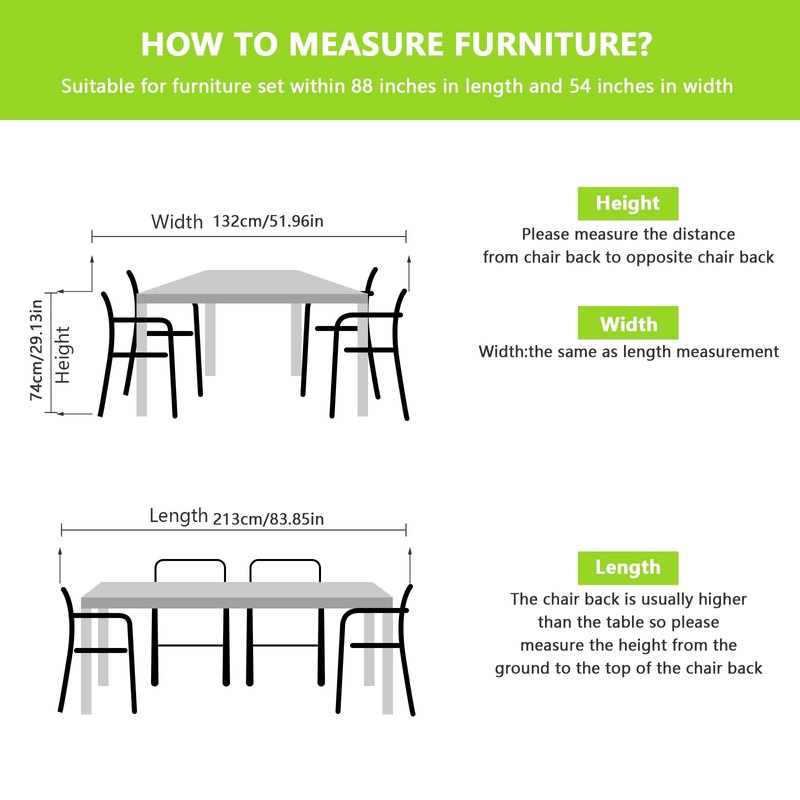 HOW TO MEASURE FURNITURE?

Suitable for furniture set within 88 inches in length and 54 inches in width

Width 132cm/51.96in

74cm/29.13in Height

Height

Please measure the distance from chair back to opposite chair back

Width

Width:the same as length measurement

Length 213cm/83.85in

Length

The chair back is usually higher than the table so please measure the height from the ground to the top of the chair back