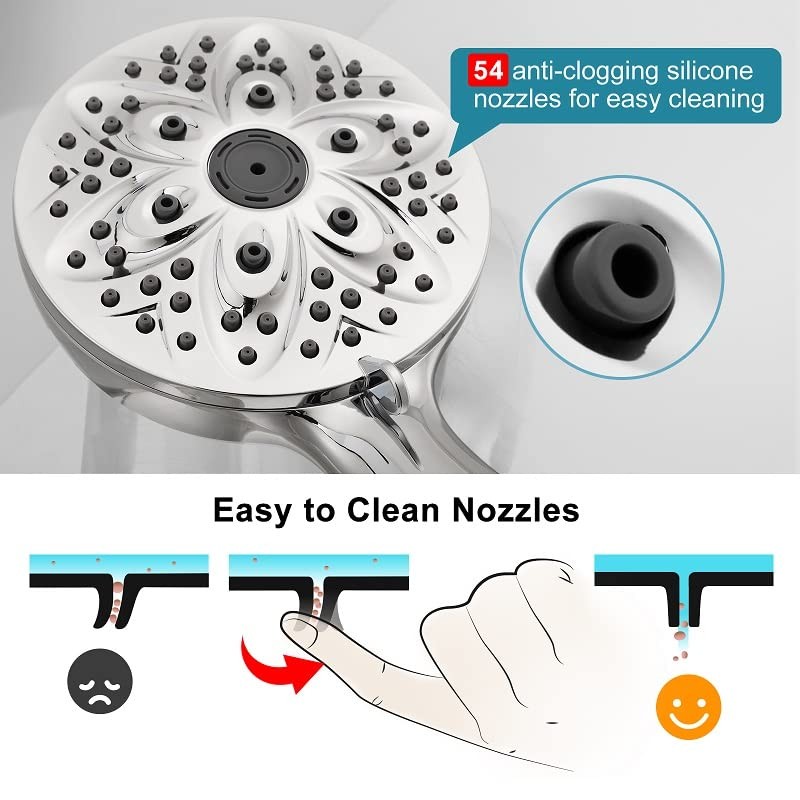 54 anti-clogging silicone nozzles for easy cleaning

Easy to Clean Nozzles