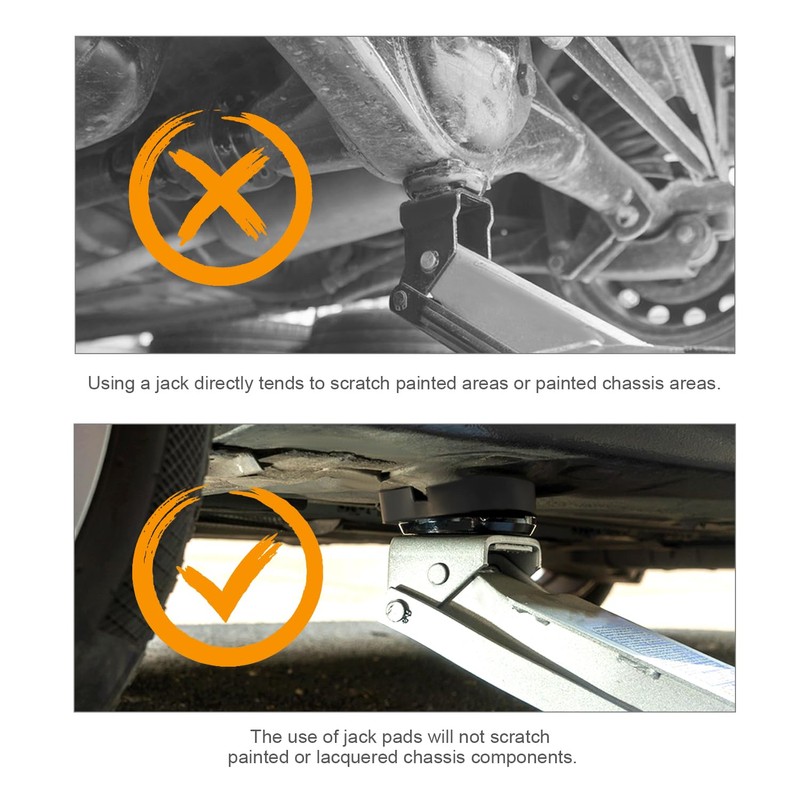 Using a jack directly tends to scratch painted areas or painted chassis areas.

The use of jack pads will not scratch painted or lacquered chassis components.