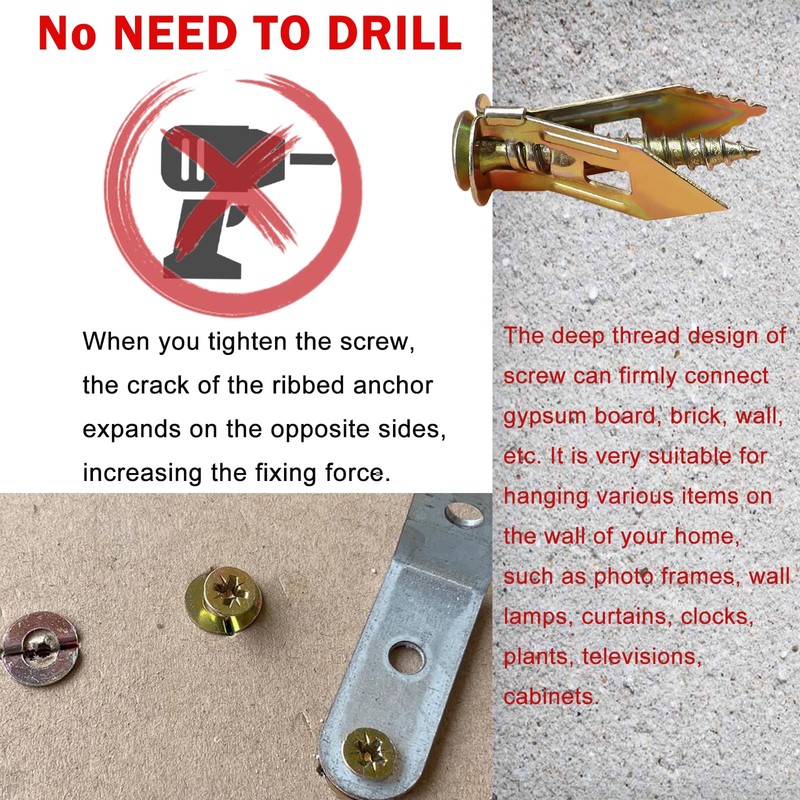 No NEED TO DRILL

When you tighten the screw, the crack of the ribbed anchor expands on the opposite sides, increasing the fixing force.

The deep thread design of screw can firmly connect gypsum board, brick, wall, etc. It is very suitable for hanging various items on the wall of your home, such as photo frames, wall lamps, curtains, clocks, plants, televisions, cabinets.