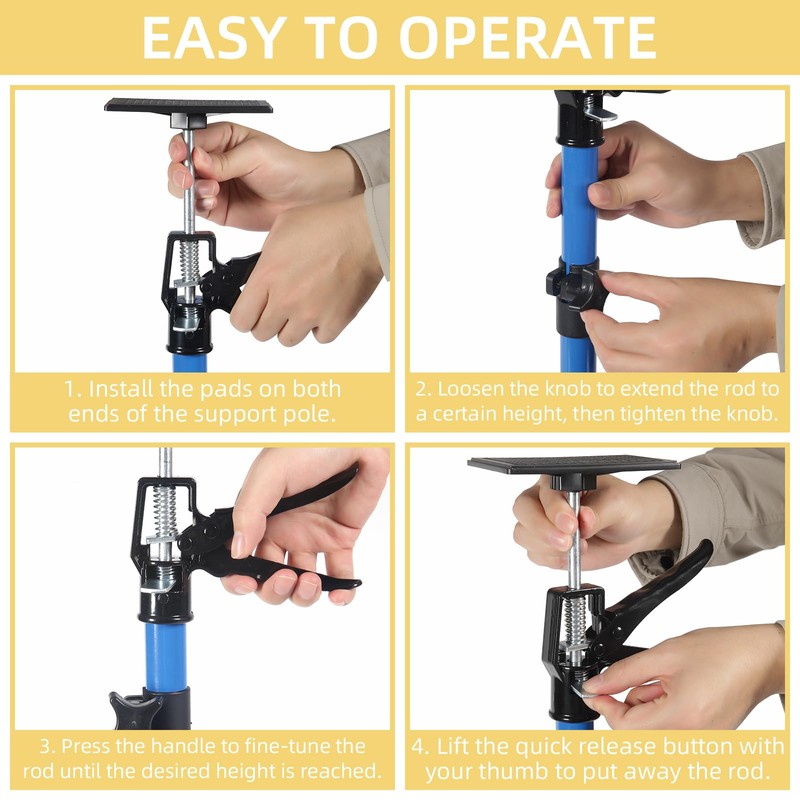 EASY TO OPERATE

1. Install the pads on both ends of the support pole.

2. Loosen the knob to extend the rod to a certain height, then tighten the knob.

3. Press the handle to fine-tune the rod until the desired height is reached.

4. Lift the quick release button with your thumb to put away the rod.