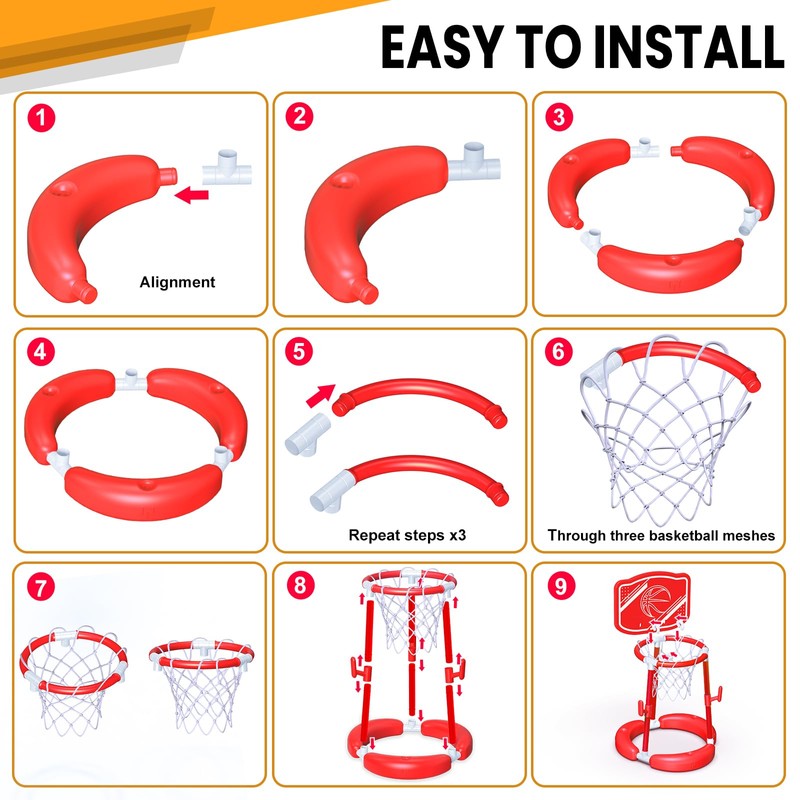 EASY TO INSTALL

1

Alignment

2

3

4

5

Repeat steps x3

6

Through three basketball meshes

7

8

9