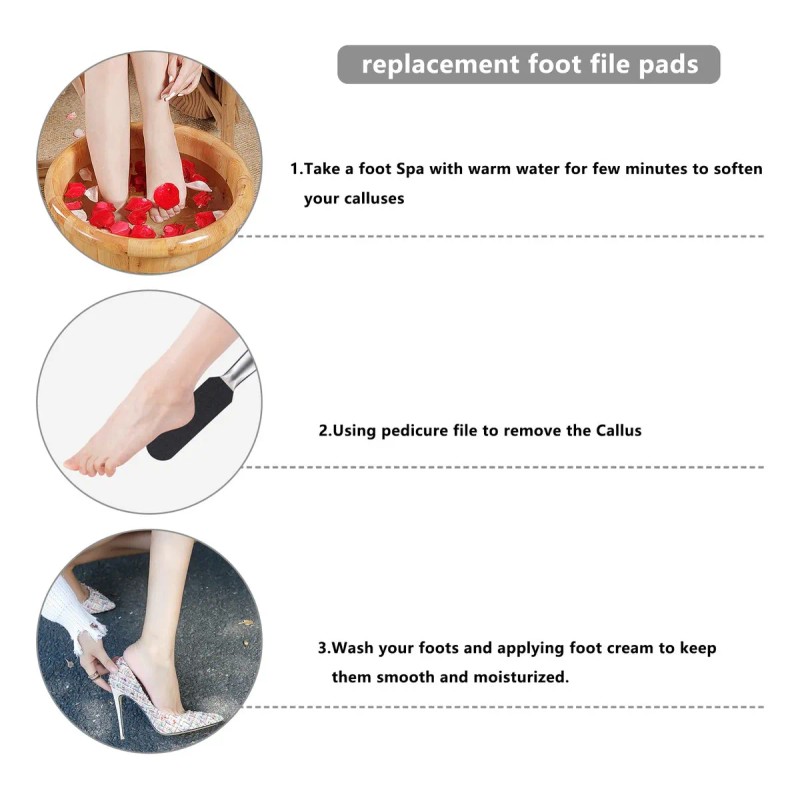 replacement foot file pads

1.Take a foot Spa with warm water for few minutes to soften your calluses

2.Using pedicure file to remove the Callus

3.Wash your foots and applying foot cream to keep them smooth and moisturized.