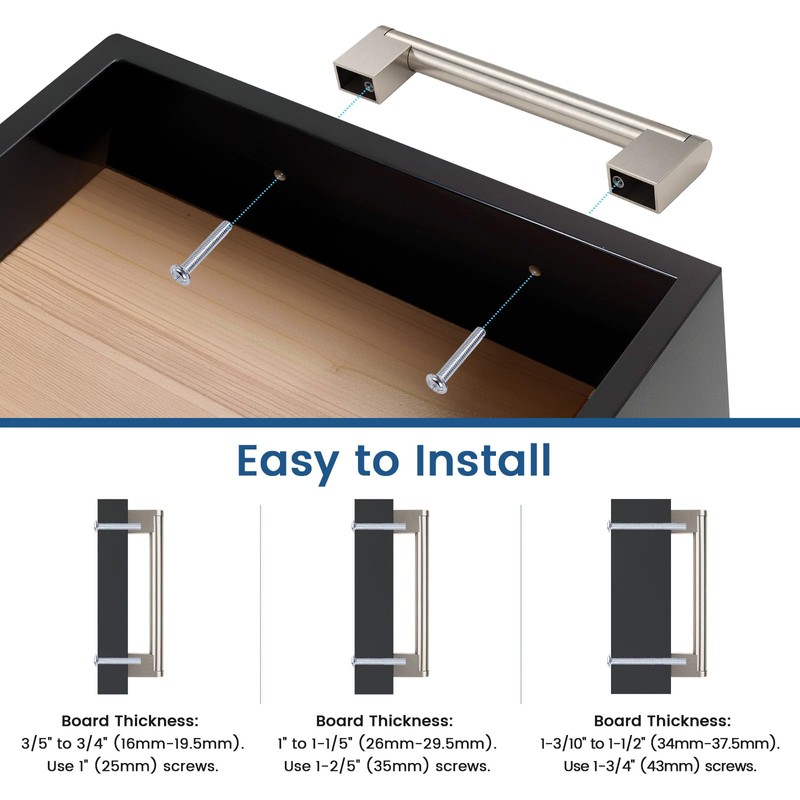 Easy to Install

Board Thickness:
3/5" to 3/4" (16mm-19.5mm).
Use 1" (25mm) screws.

Board Thickness:
1" to 1-1/5" (26mm-29.5mm).
Use 1-2/5" (35mm) screws.

Board Thickness:
1-3/10" to 1-1/2" (34mm-37.5mm).
Use 1-3/4" (43mm) screws.