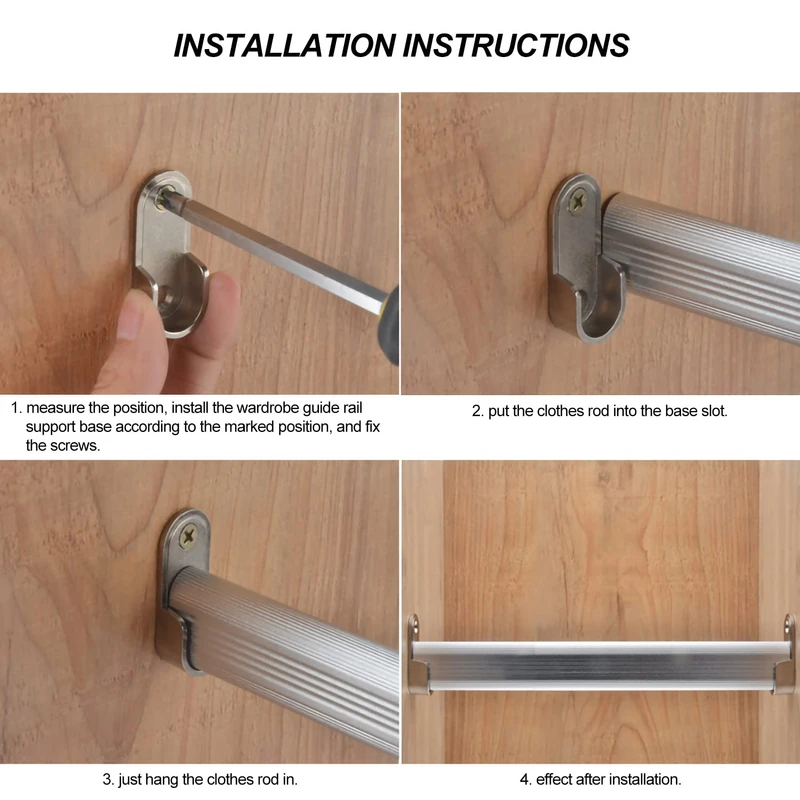 INSTALLATION INSTRUCTIONS

1. measure the position, install the wardrobe guide rail support base according to the marked position, and fix the screws.

2. put the clothes rod into the base slot.

3. just hang the clothes rod in.

4. effect after installation.