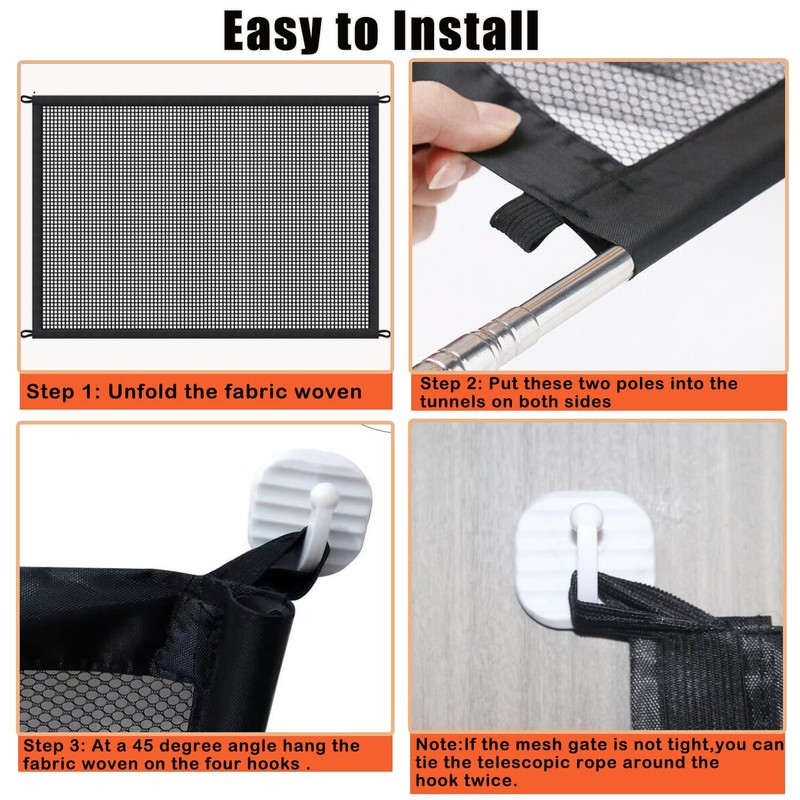 Easy to Install

Step 1: Unfold the fabric woven

Step 2: Put these two poles into the tunnels on both sides

Step 3: At a 45 degree angle hang the fabric woven on the four hooks .

Note:If the mesh gate is not tight,you can tie the telescopic rope around the hook twice.