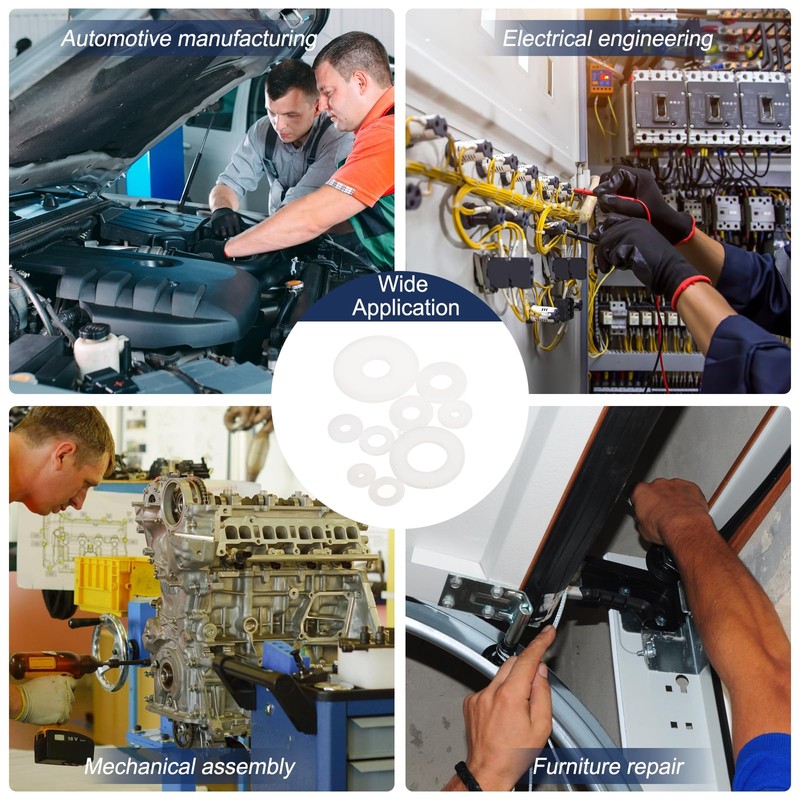 Automotive manufacturing

Electrical engineering

Wide Application

Mechanical assembly

Furniture repair