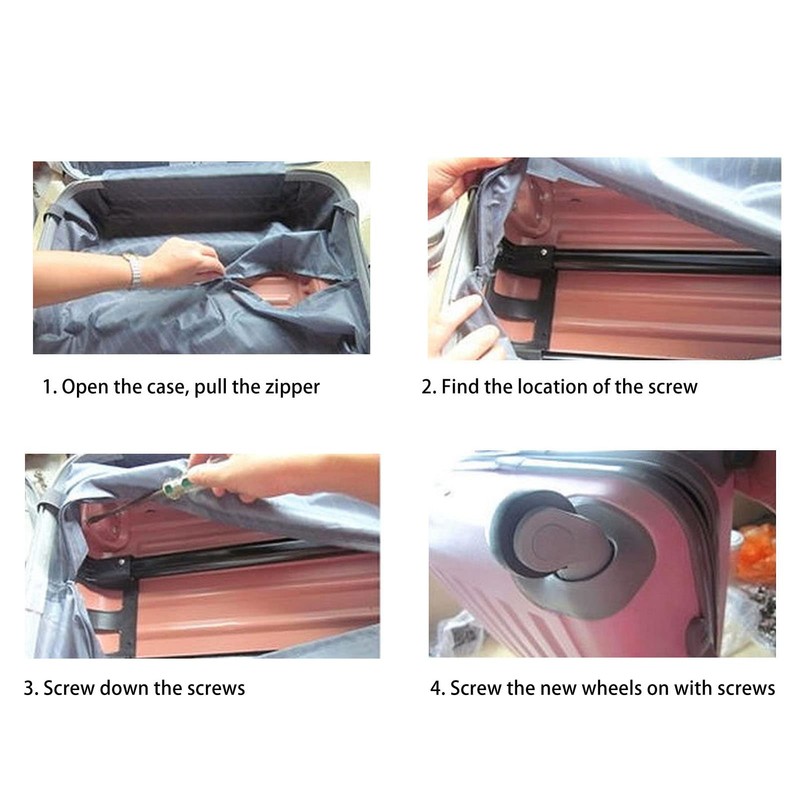 1. Open the case, pull the zipper

2. Find the location of the screw

3. Screw down the screws

4. Screw the new wheels on with screws