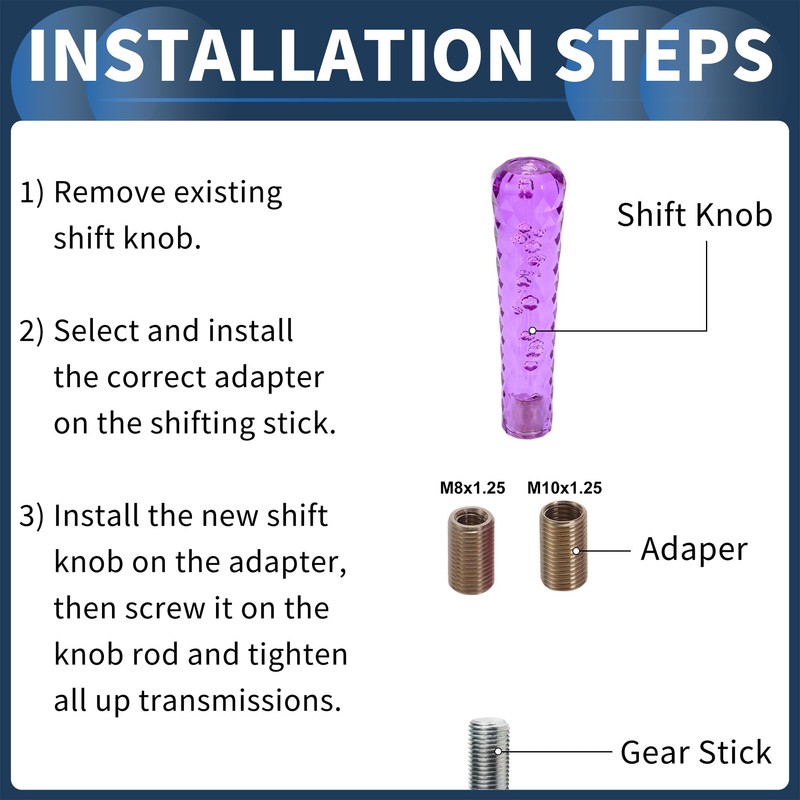 INSTALLATION STEPS

1) Remove existing shift knob.

2) Select and install the correct adapter on the shifting stick.

3) Install the new shift knob on the adapter, then screw it on the knob rod and tighten all up transmissions.

Shift Knob

M8x1.25

M10x1.25

Adaper

Gear Stick