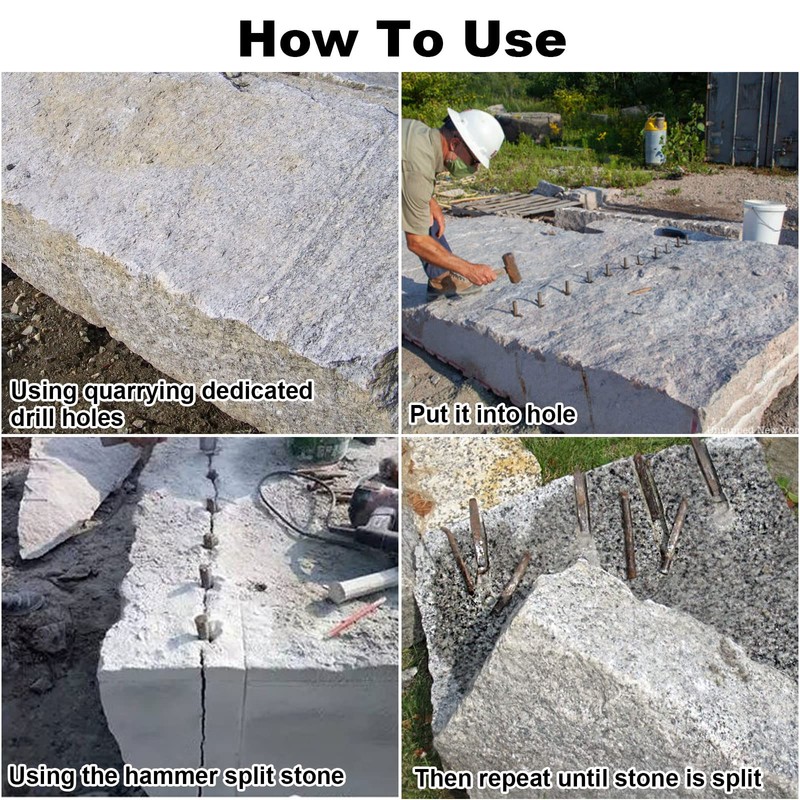 How To Use

Using quarrying dedicated drill holes

Put it into hole

Using the hammer split stone

Then repeat until stone is split