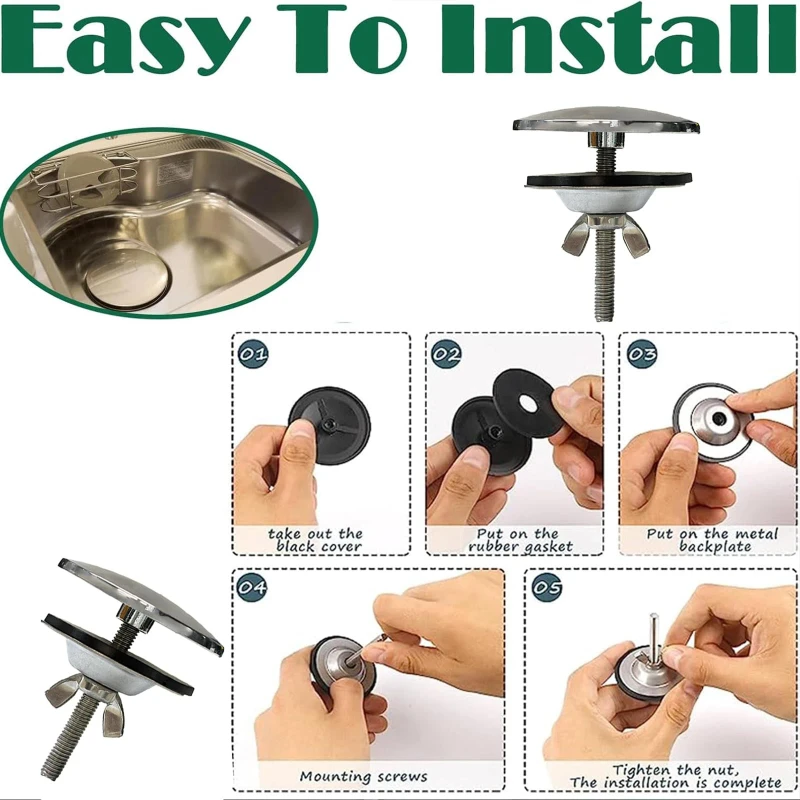 Easy To Install

01
take out the black cover

02
Put on the rubber gasket

03
Put on the metal backplate

04
Mounting screws

05
Tighten the nut, The installation is complete