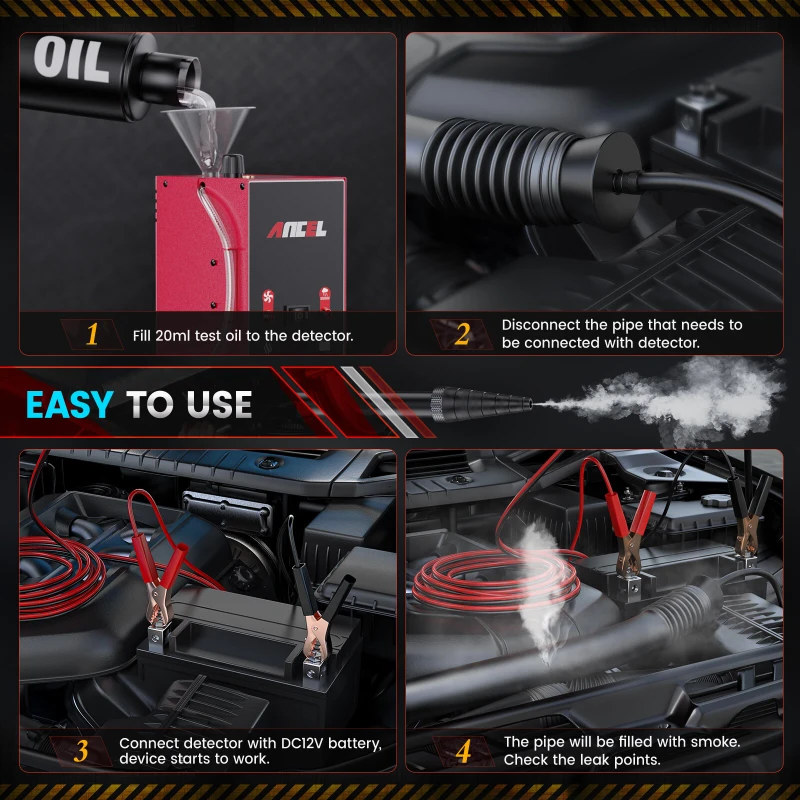 OIL

ANCEL

1 Fill 20ml test oil to the detector.

2 Disconnect the pipe that needs to be connected with detector.

EASY TO USE

3 Connect detector with DC12V battery, device starts to work.

4 The pipe will be filled with smoke. Check the leak points.