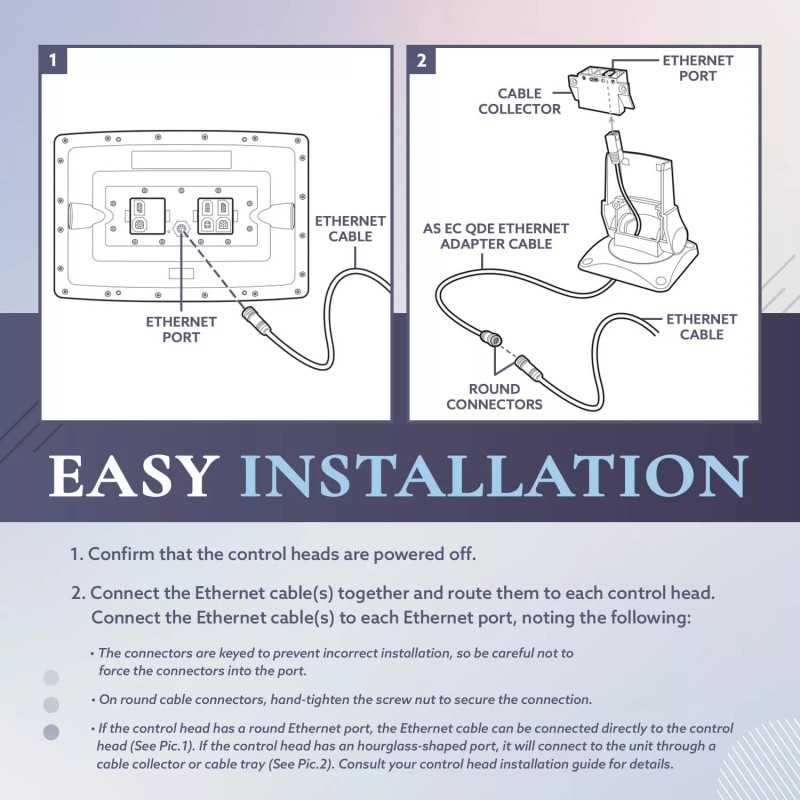 1

ETHERNET CABLE

ETHERNET PORT

2

ETHERNET PORT

CABLE COLLECTOR

AS EC QDE ETHERNET ADAPTER CABLE

ETHERNET CABLE

ROUND CONNECTORS

EASY INSTALLATION

1. Confirm that the control heads are powered off.

2. Connect the Ethernet cable(s) together and route them to each control head. Connect the Ethernet cable(s) to each Ethernet port, noting the following:

• The connectors are keyed to prevent incorrect installation, so be careful not to force the connectors into the port.

• On round cable connectors, hand-tighten the screw nut to secure the connection.

• If the control head has a round Ethernet port, the Ethernet cable can be connected directly to the control head (See Pic.1). If the control head has an hourglass-shaped port, it will connect to the unit through a cable collector or cable tray (See Pic.2). Consult your control head installation guide for details.