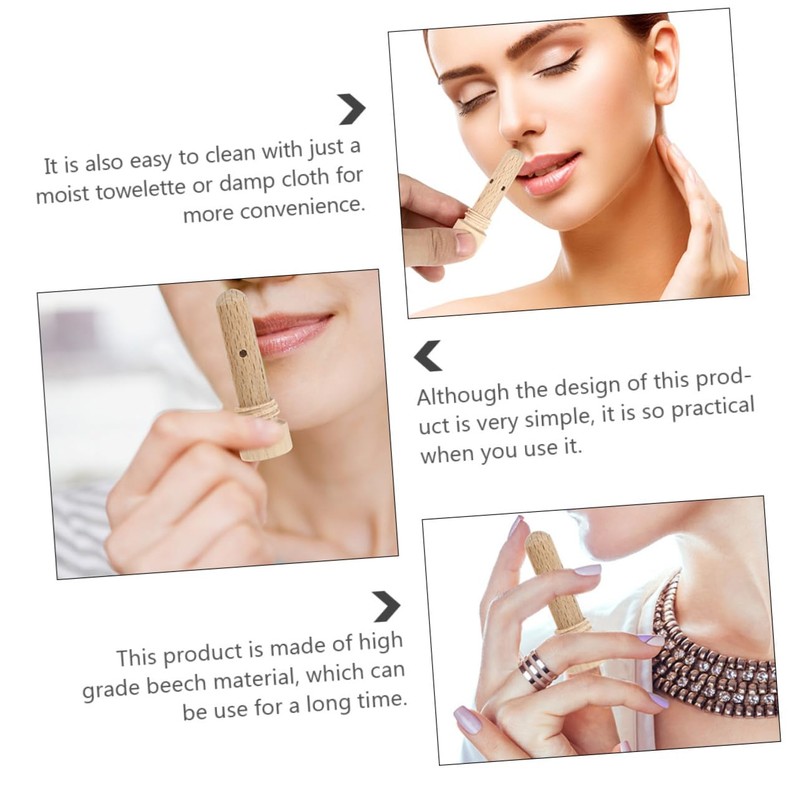 It is also easy to clean with just a moist towelette or damp cloth for more convenience.

Although the design of this product is very simple, it is so practical when you use it.

This product is made of high grade beech material, which can be use for a long time.