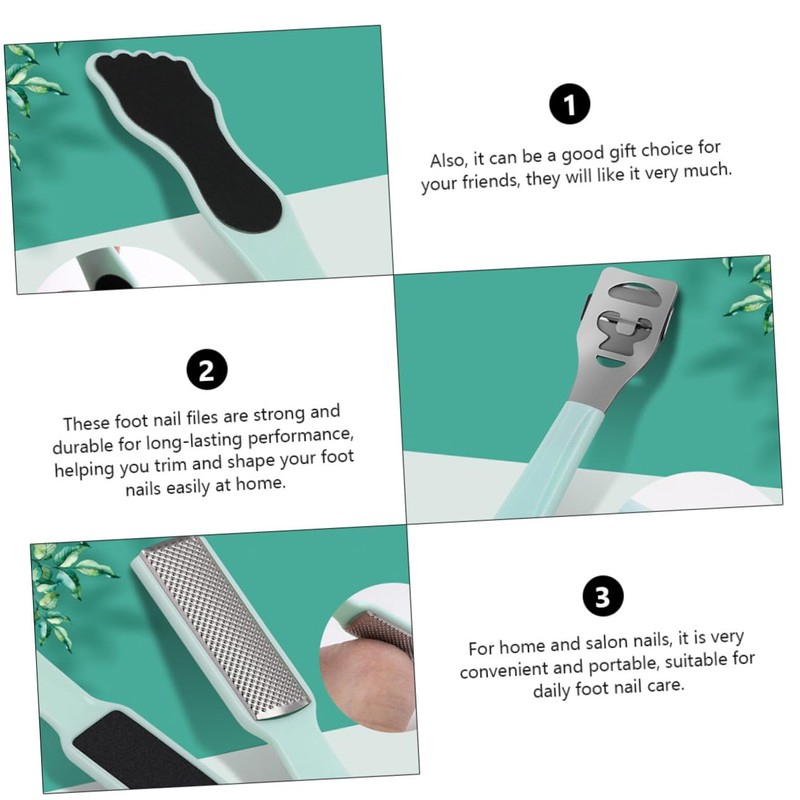 1

Also, it can be a good gift choice for your friends, they will like it very much.

2

These foot nail files are strong and durable for long-lasting performance, helping you trim and shape your foot nails easily at home.

3

For home and salon nails, it is very convenient and portable, suitable for daily foot nail care.