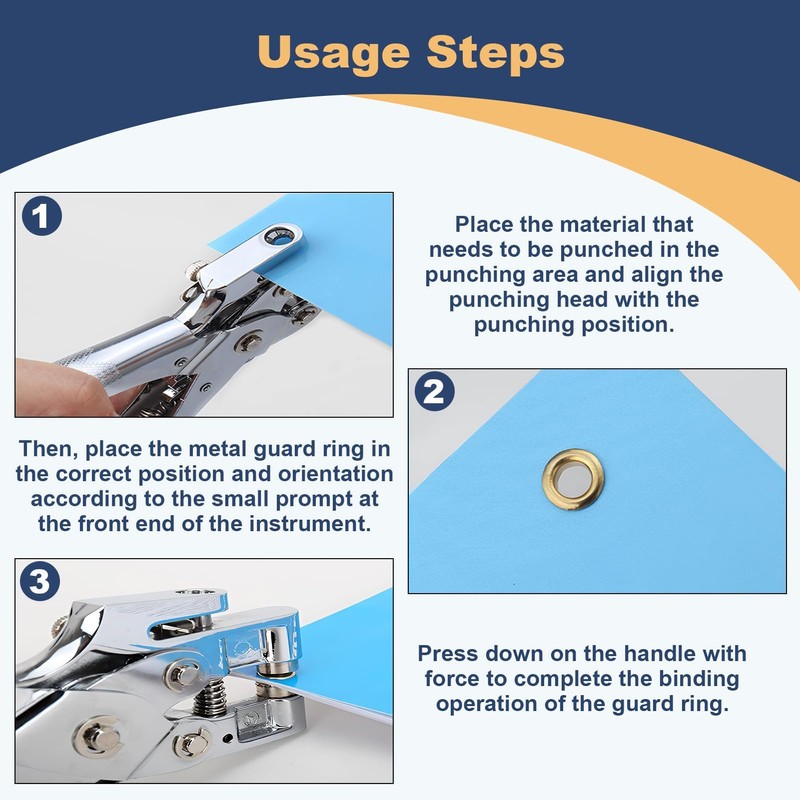 Usage Steps

1

Place the material that needs to be punched in the punching area and align the punching head with the punching position.

2

Then, place the metal guard ring in the correct position and orientation according to the small prompt at the front end of the instrument.

3

Press down on the handle with force to complete the binding operation of the guard ring.