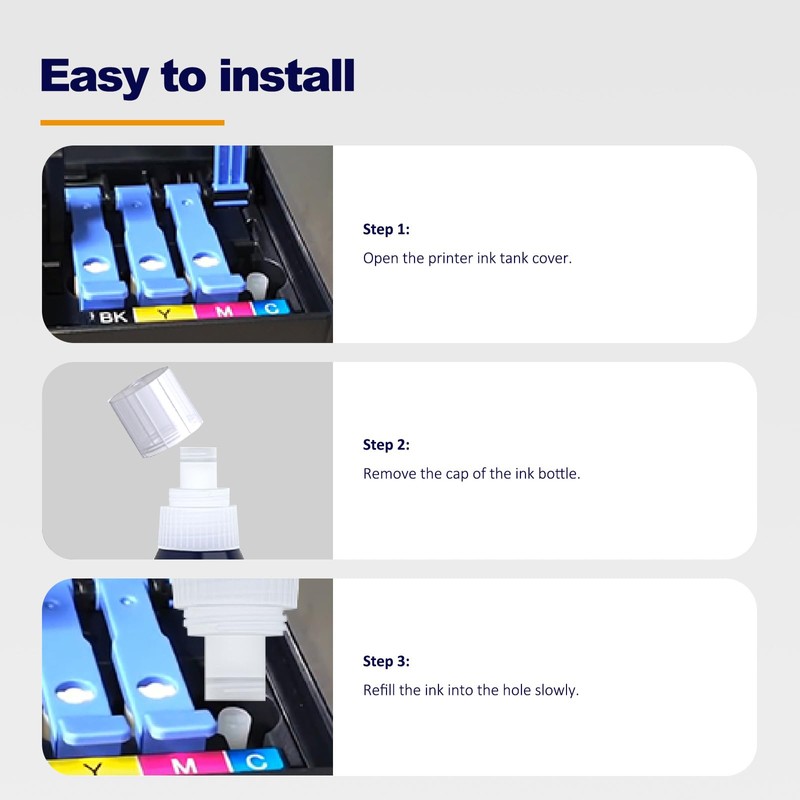 Easy to install

BK Y M C

Step 1:
Open the printer ink tank cover.

Step 2:
Remove the cap of the ink bottle.

Y M C

Step 3:
Refill the ink into the hole slowly.