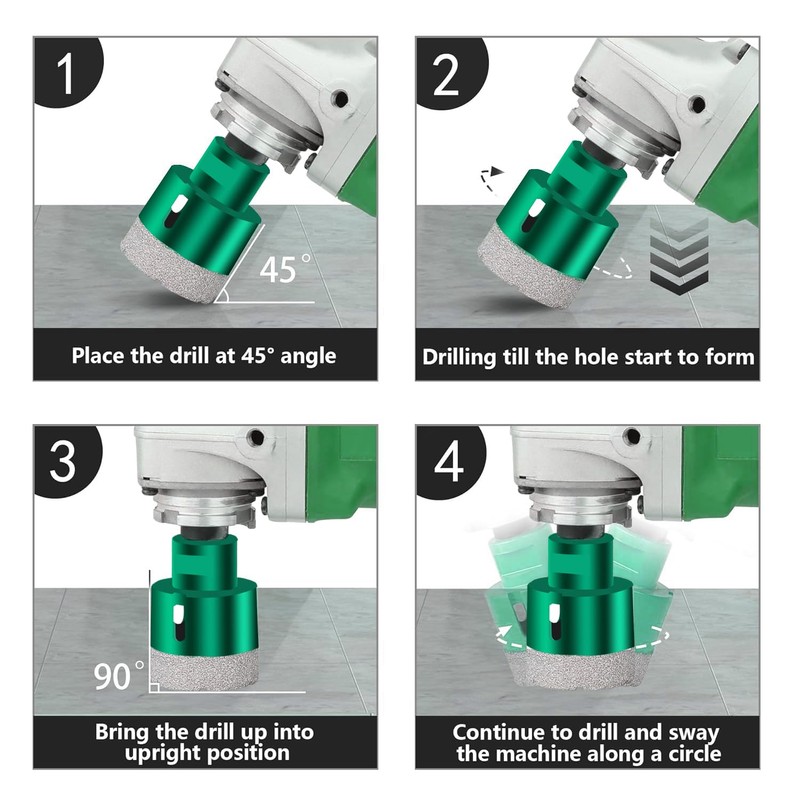 1

45°

Place the drill at 45° angle

2

Drilling till the hole start to form

3

90°

Bring the drill up into upright position

4

Continue to drill and sway the machine along a circle