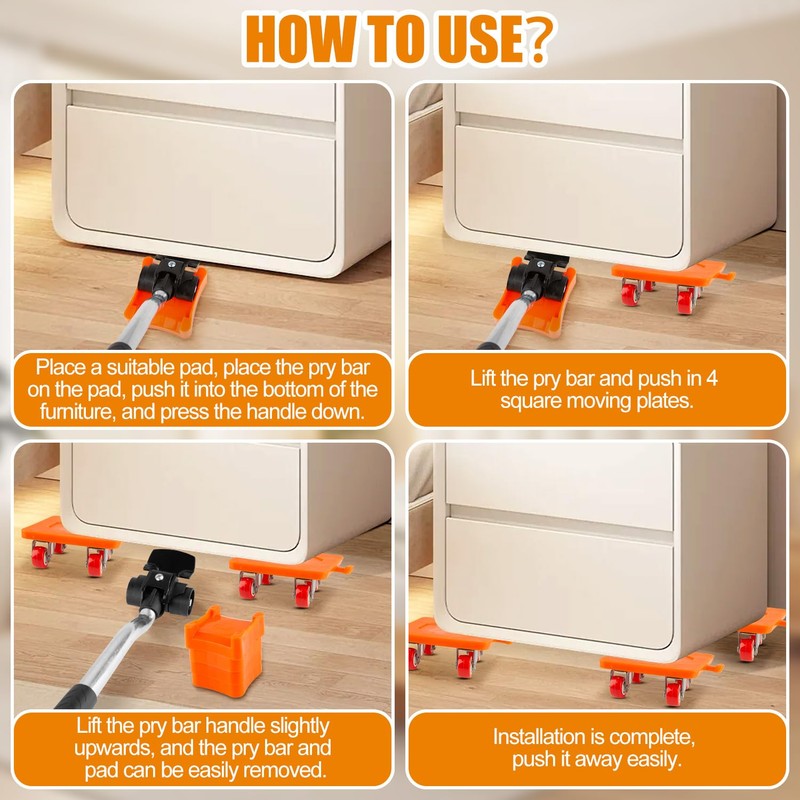 HOW TO USE?

Place a suitable pad, place the pry bar on the pad, push it into the bottom of the furniture, and press the handle down.

Lift the pry bar and push in 4 square moving plates.

Lift the pry bar handle slightly upwards, and the pry bar and pad can be easily removed.

Installation is complete, push it away easily.