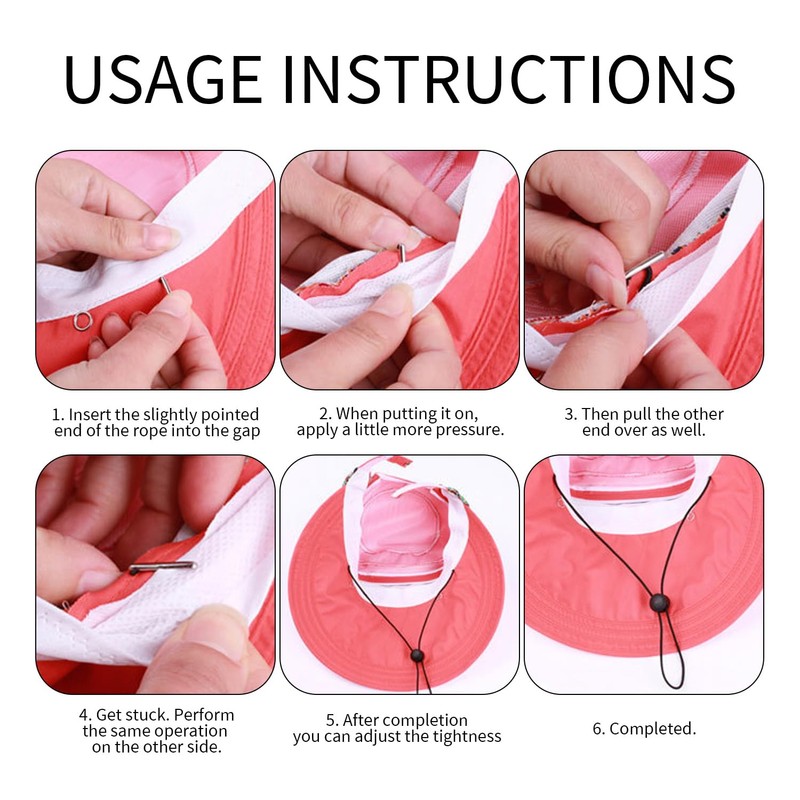 USAGE INSTRUCTIONS

1. Insert the slightly pointed end of the rope into the gap

2. When putting it on, apply a little more pressure.

3. Then pull the other end over as well.

4. Get stuck. Perform the same operation on the other side.

5. After completion you can adjust the tightness

6. Completed.