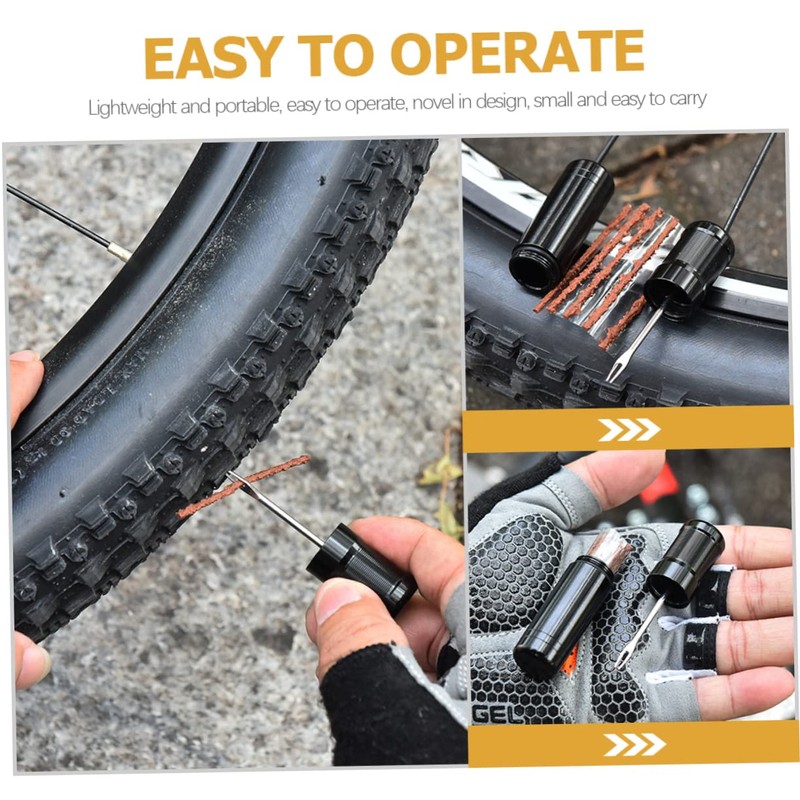 EASY TO OPERATE

Lightweight and portable, easy to operate, novel in design, small and easy to carry

GEL