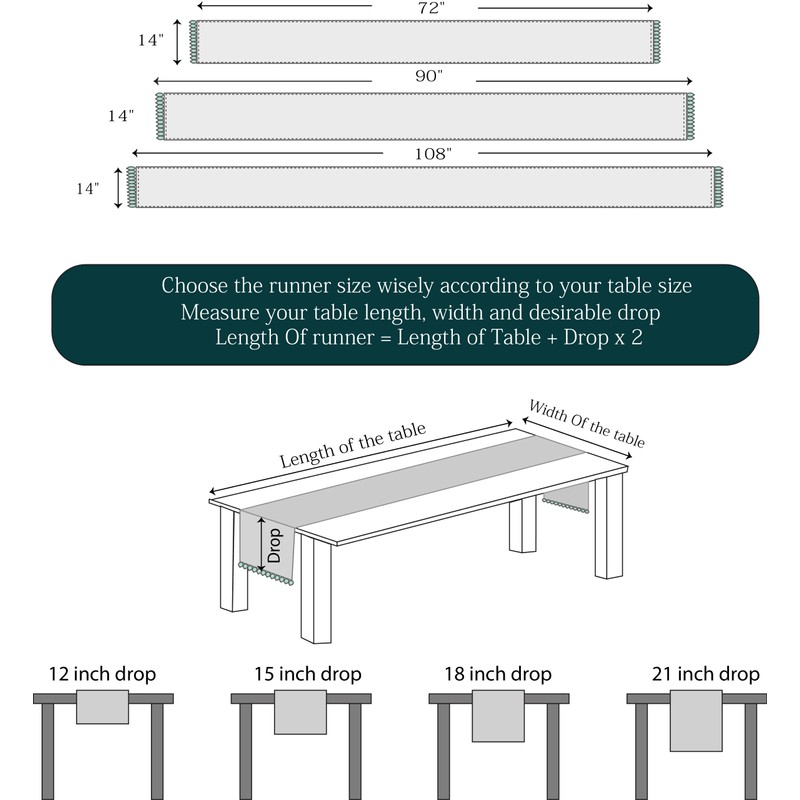 72"
14"
90"
14"
108"
14"

Choose the runner size wisely according to your table size
Measure your table length, width and desirable drop
Length Of runner = Length of Table + Drop x 2

Length of the table
Width Of the table
Drop

12 inch drop
15 inch drop
18 inch drop
21 inch drop