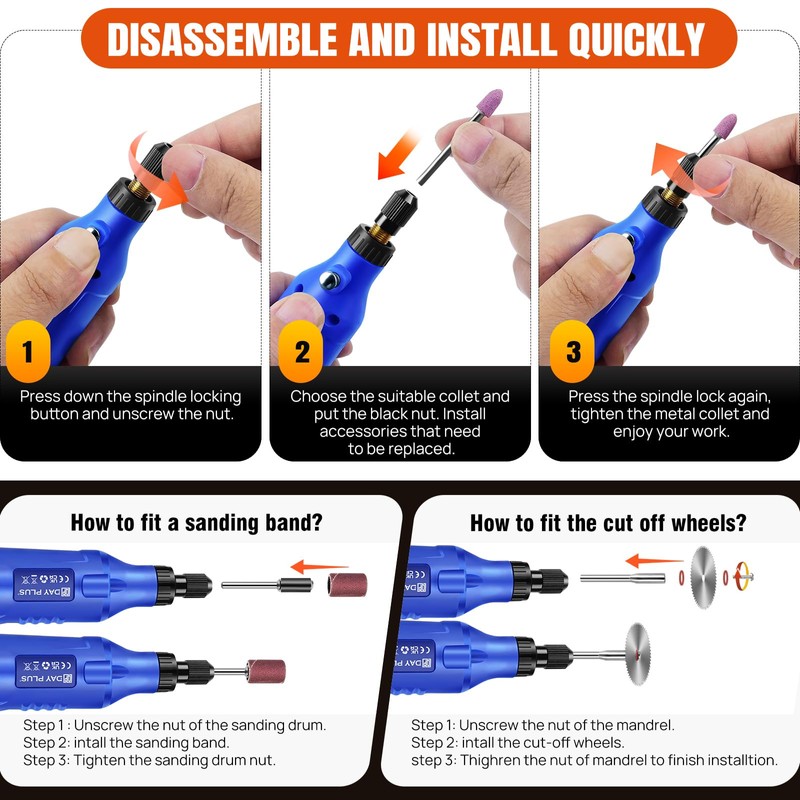 DISASSEMBLE AND INSTALL QUICKLY

1
Press down the spindle locking button and unscrew the nut.

2
Choose the suitable collet and put the black nut. Install accessories that need to be replaced.

3
Press the spindle lock again, tighten the metal collet and enjoy your work.

How to fit a sanding band?

DAY PLUS

DAY PLUS

Step 1 : Unscrew the nut of the sanding drum.
Step 2: intall the sanding band.
Step 3: Tighten the sanding drum nut.

How to fit the cut off wheels?

DAY PLUS

DAY PLUS

Step 1: Unscrew the nut of the mandrel.
Step 2: intall the cut-off wheels.
step 3: Thighren the nut of mandrel to finish installtion.