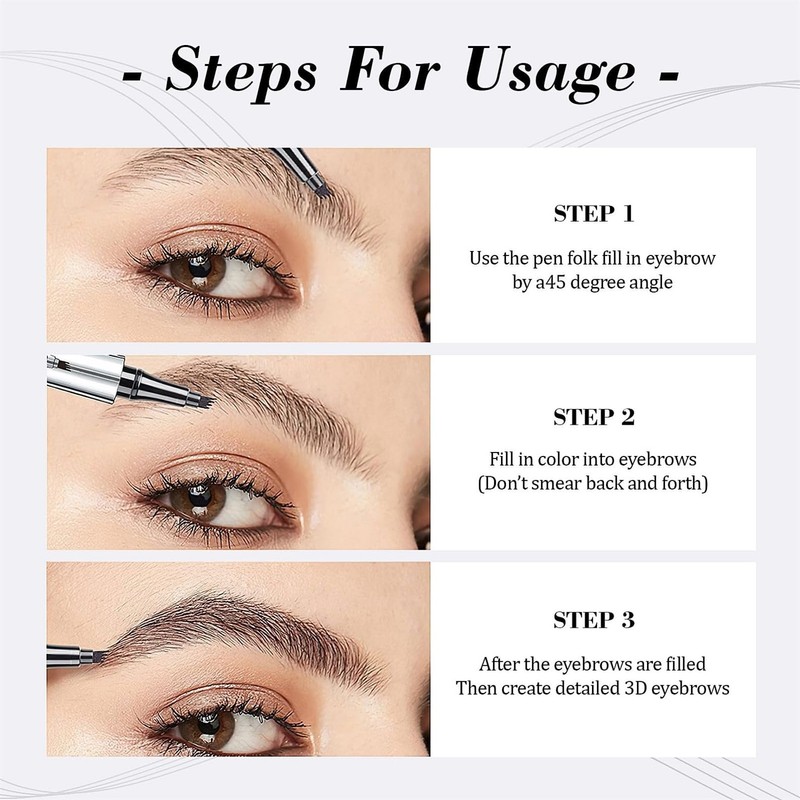 - Steps For Usage -

STEP 1

Use the pen folk fill in eyebrow by a45 degree angle

STEP 2

Fill in color into eyebrows (Don't smear back and forth)

STEP 3

After the eyebrows are filled Then create detailed 3D eyebrows