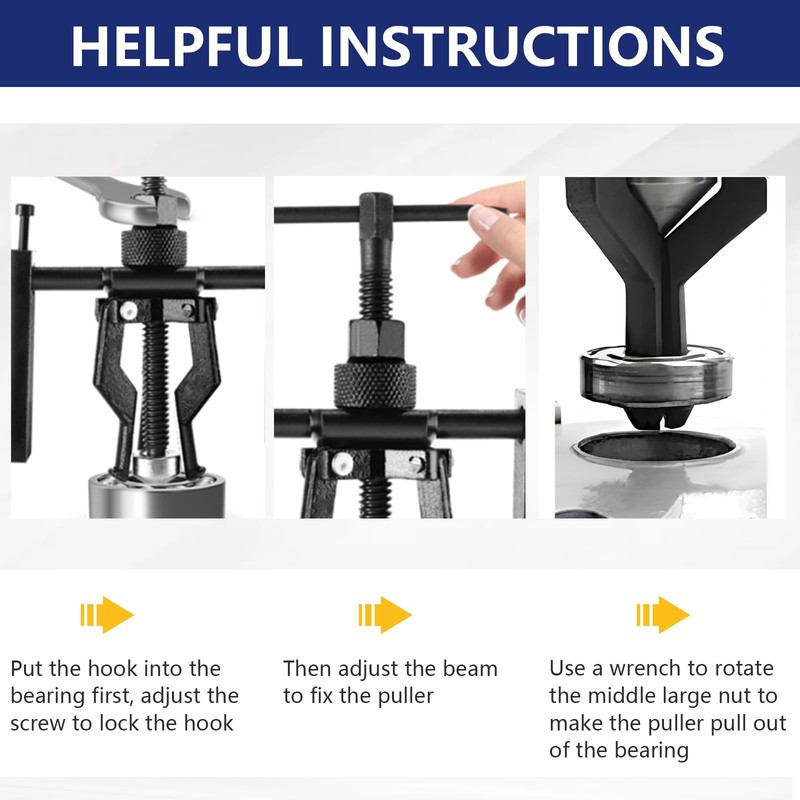 HELPFUL INSTRUCTIONS

Put the hook into the bearing first, adjust the screw to lock the hook

Then adjust the beam to fix the puller

Use a wrench to rotate the middle large nut to make the puller pull out of the bearing