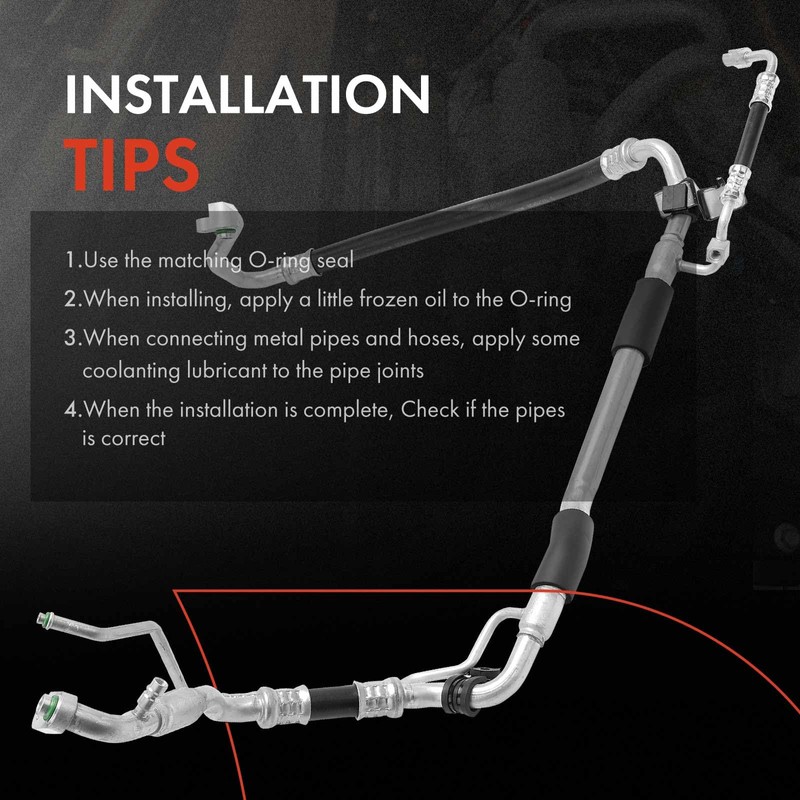 INSTALLATION
TIPS

1.Use the matching O-ring seal

2.When installing, apply a little frozen oil to the O-ring

3.When connecting metal pipes and hoses, apply some coolanting lubricant to the pipe joints

4.When the installation is complete, Check if the pipes is correct