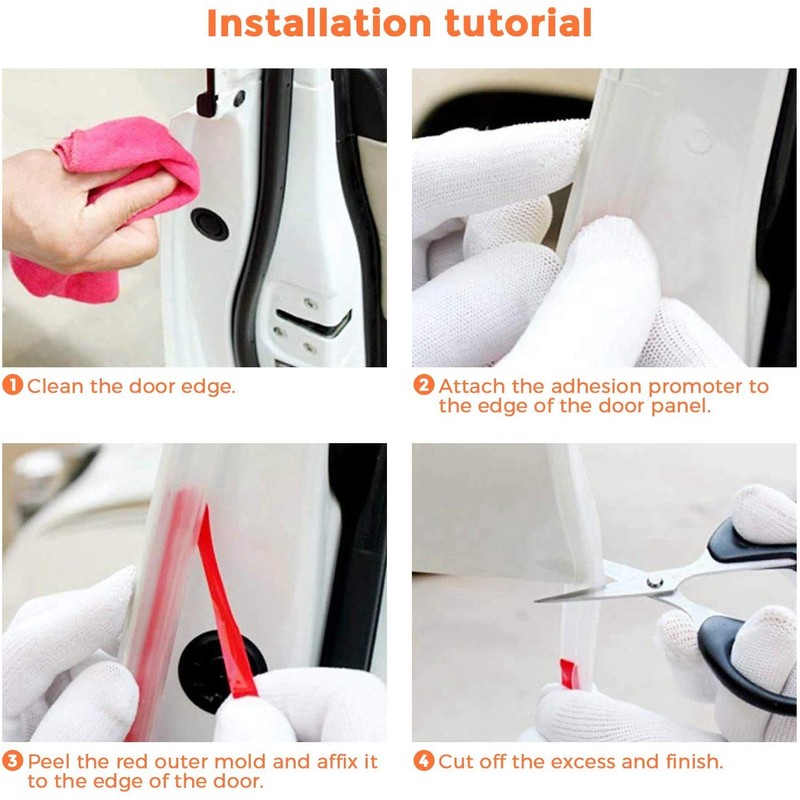 Installation tutorial

1 Clean the door edge.

2 Attach the adhesion promoter to the edge of the door panel.

3 Peel the red outer mold and affix it to the edge of the door.

4 Cut off the excess and finish.